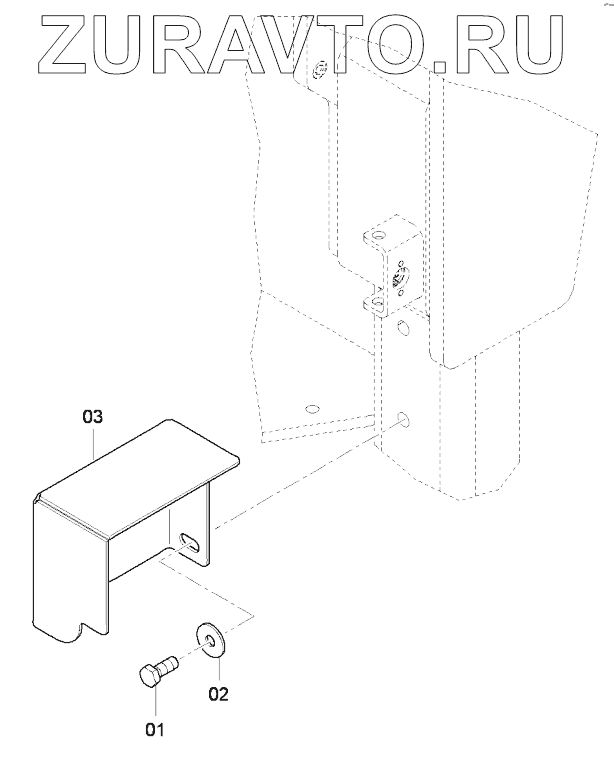 ZURAVTO.RU

03

02

01