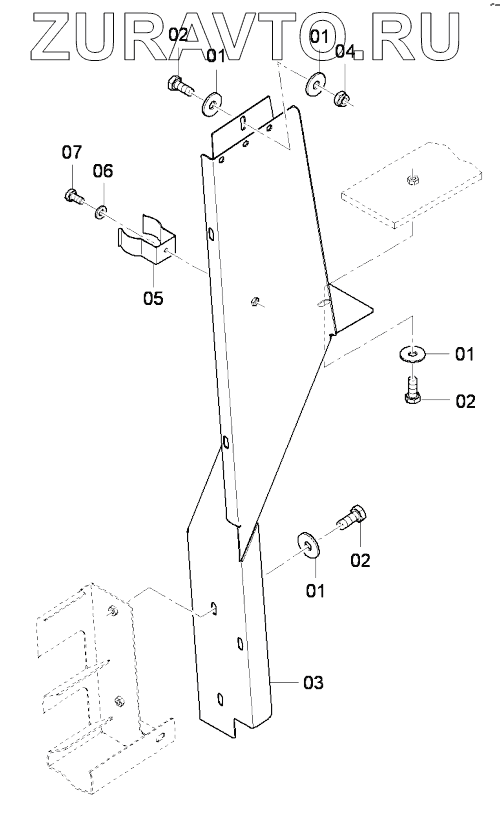 ZURAVTO.RU

02
01
01
04
07
06
05
01
02
02
01
03