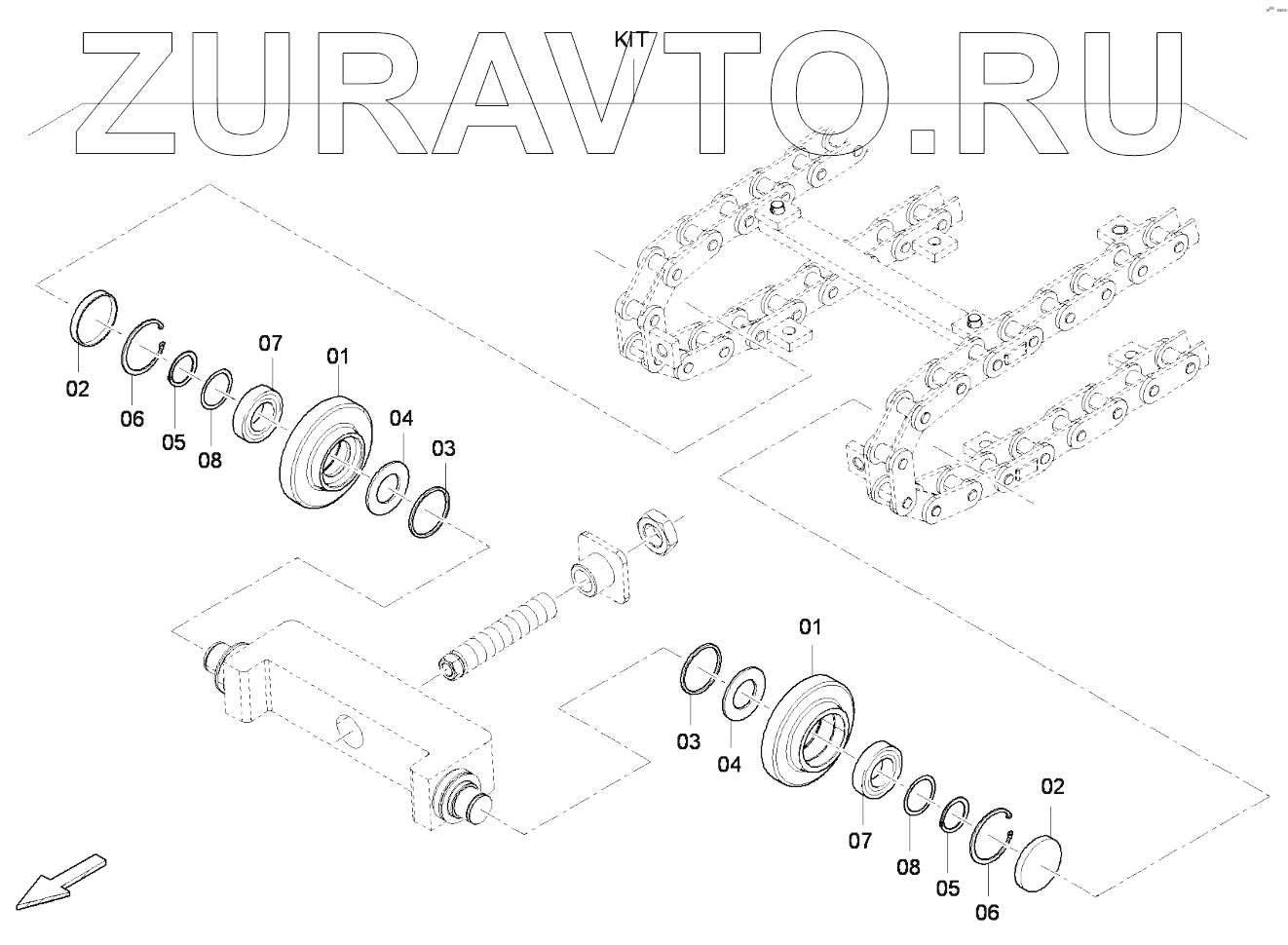 ZURAVTO.RU

KIT

02
06
05
08
07
01
04
03

01
03
04
07
08
05
06
02