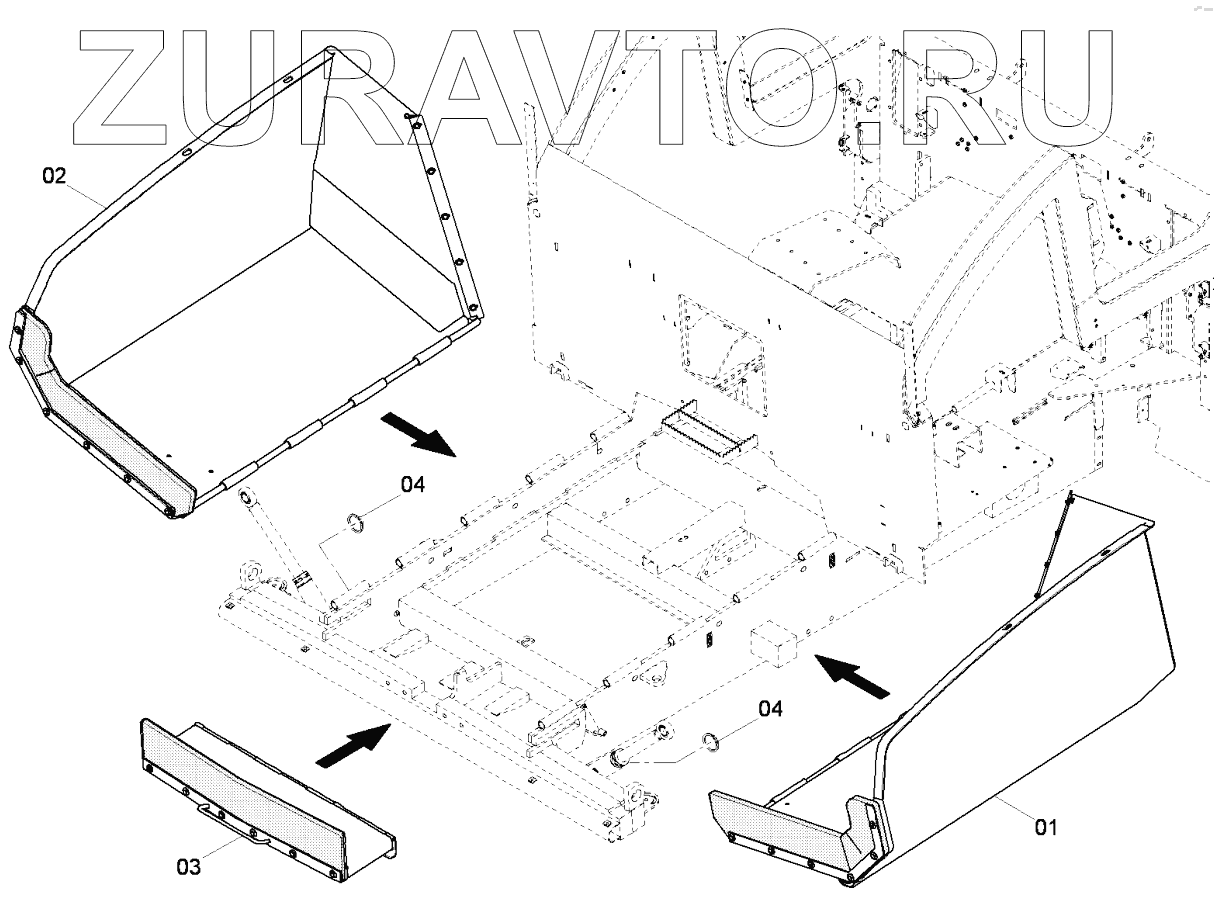 ZURAVTO.RU

02

04

04

03

01