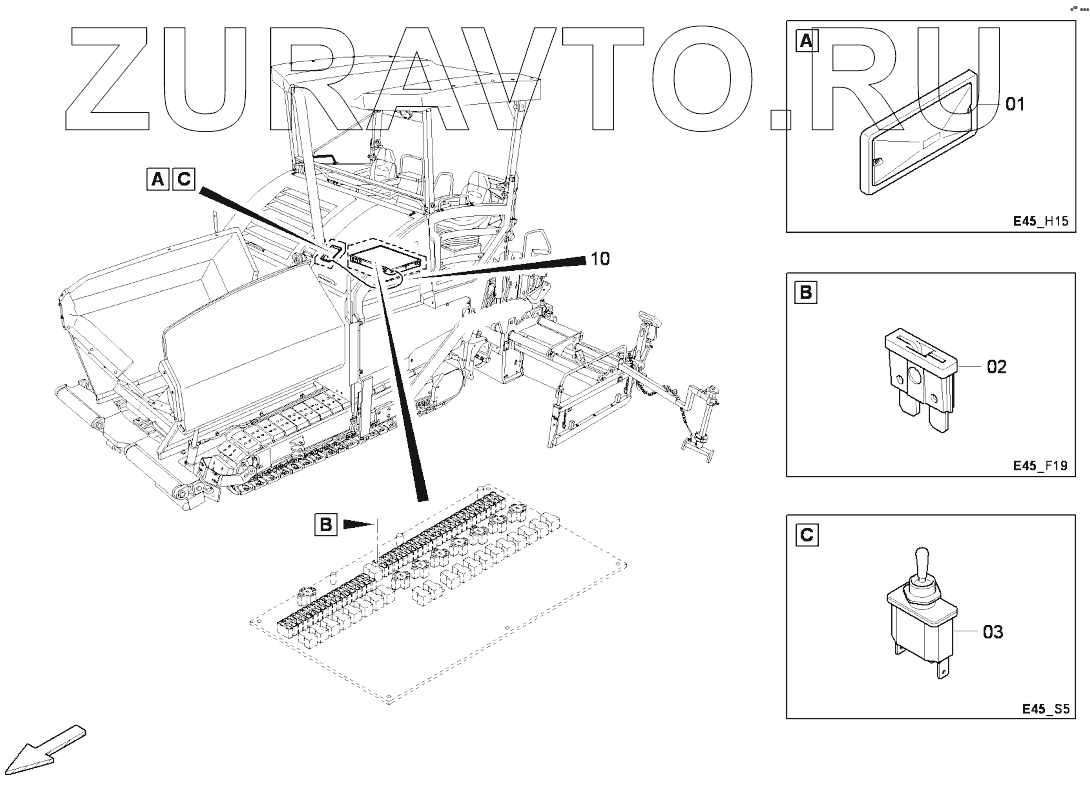 ZURAVTO.RU

A C

10

B

A

01

E45_H15

B

02

E45_F19

C

03

E45_S5