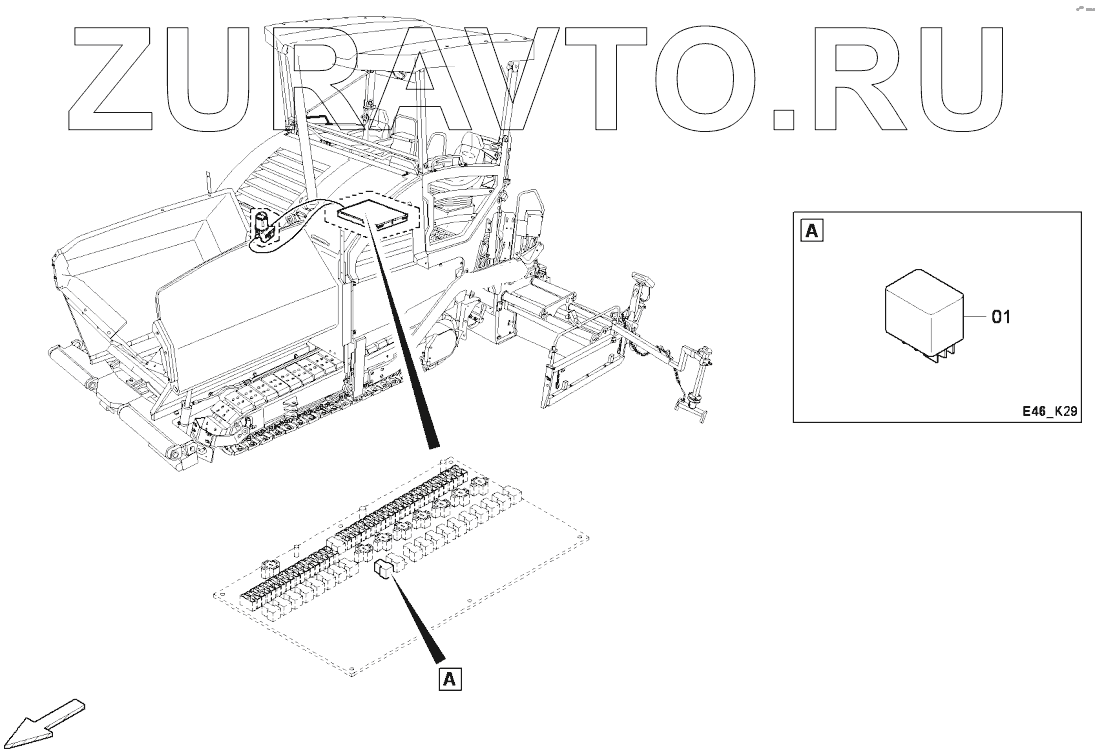 ZURAVTO.RU

A

01

E46_K29

A