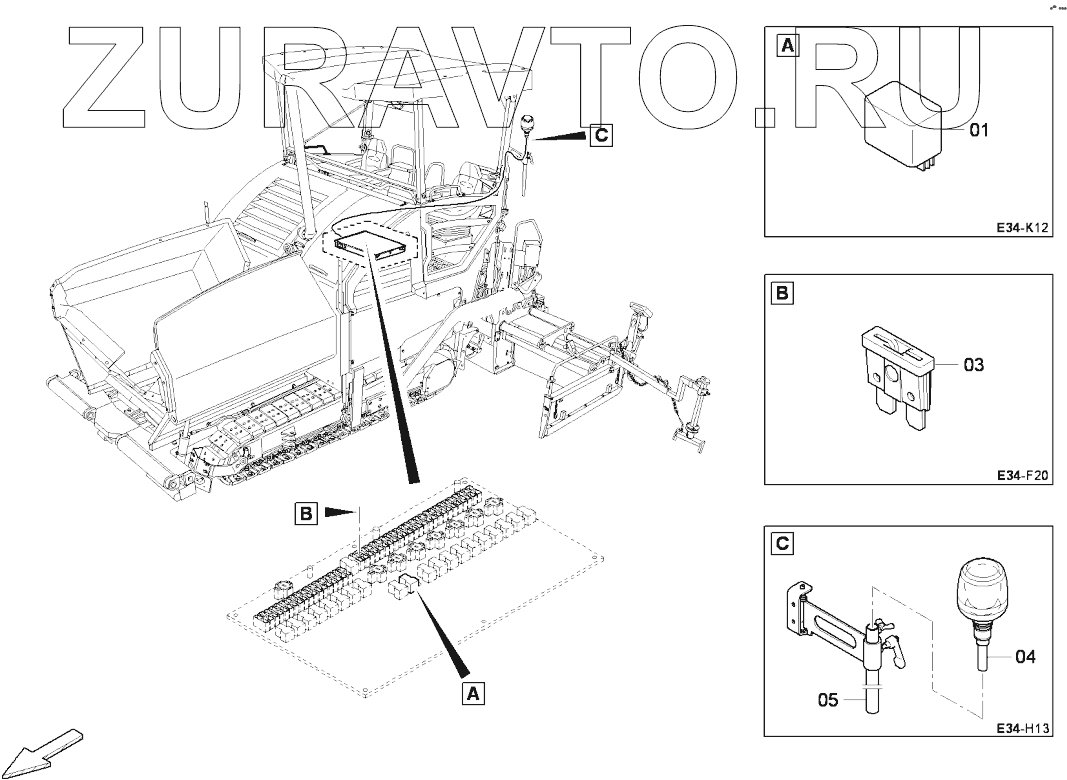 ZURAVTO.RU

C

B

A

A

01

E34-K12

B

03

E34-F20

C

04

05

E34-H13