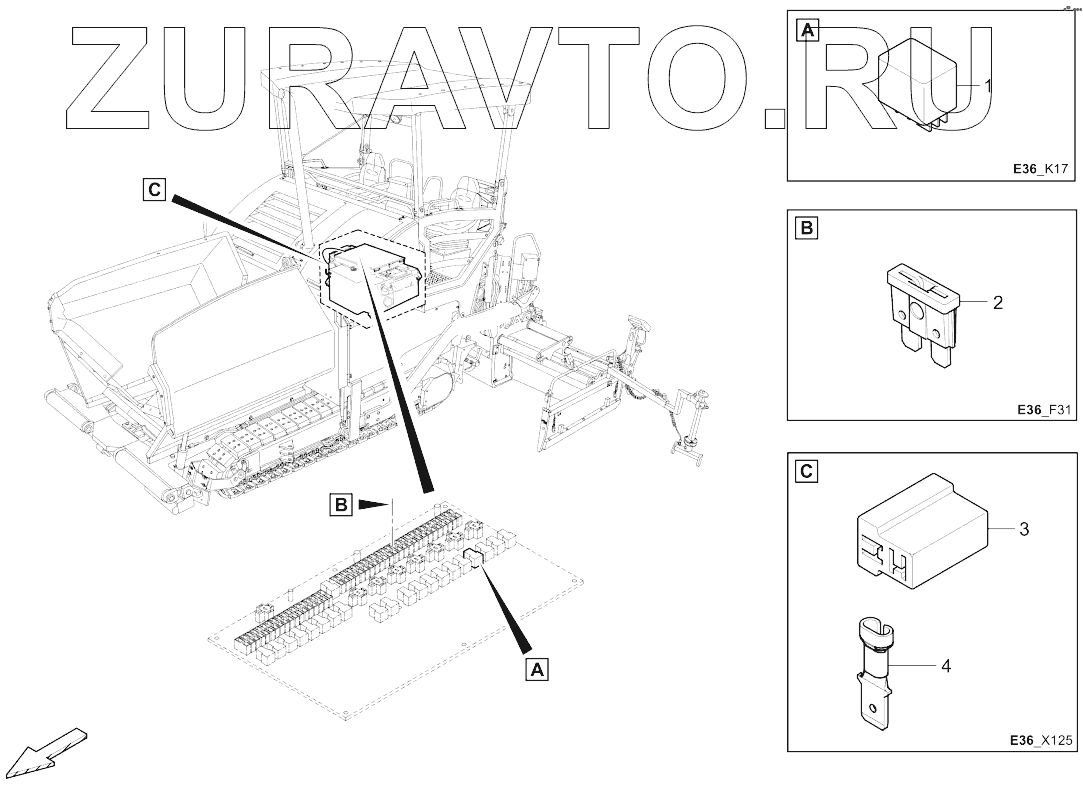 ZURAVTO.RU

C

B

A

A
1
E36_K17

B
2
E36_F31

C
3
4
E36_X125