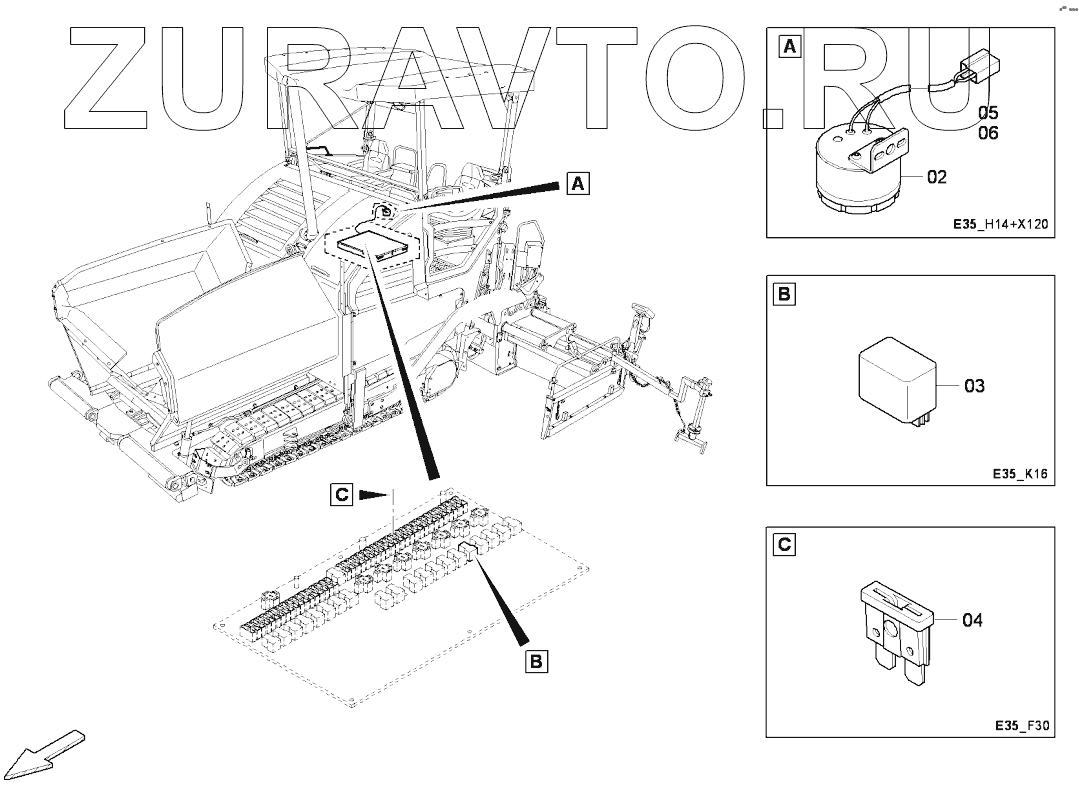 ZURAVTO.RU

A

C

B

A

05
06

02

E35_H14+X120

B

03

E35_K16

C

04

E35_F30