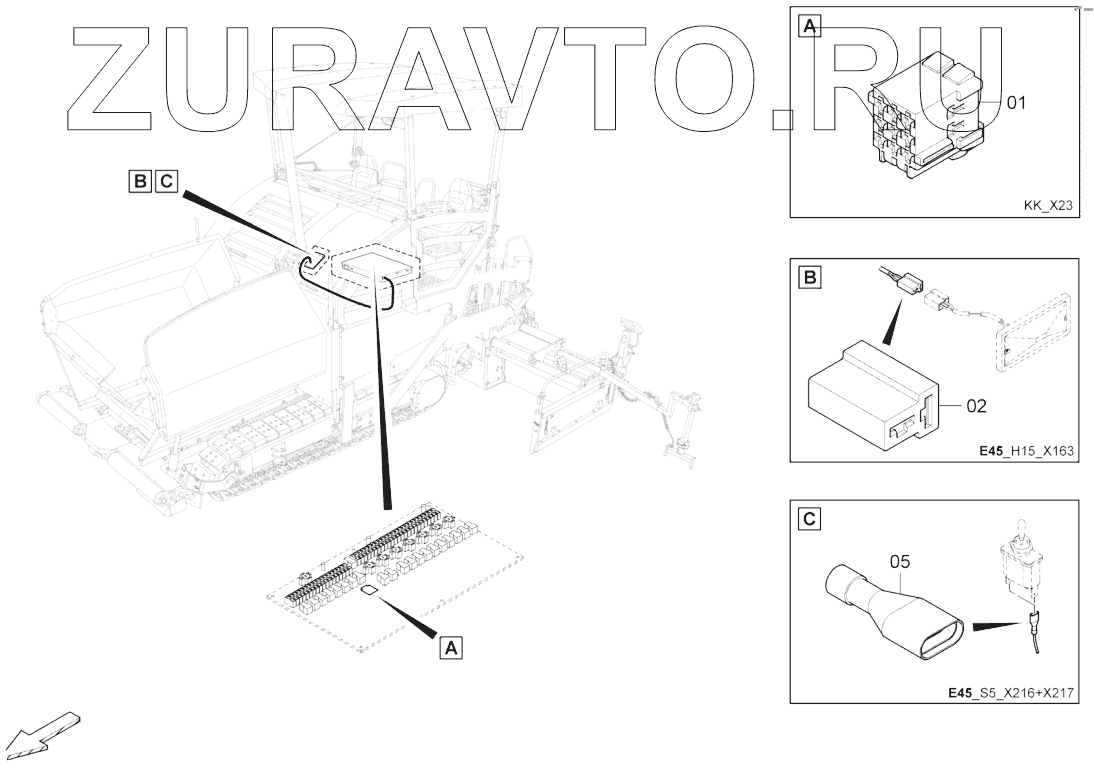 ZURAVTO.RU

B C

A

A
01
KK_X23

B
02
E45_H15_X163

C
05
E45_S5_X216+X217