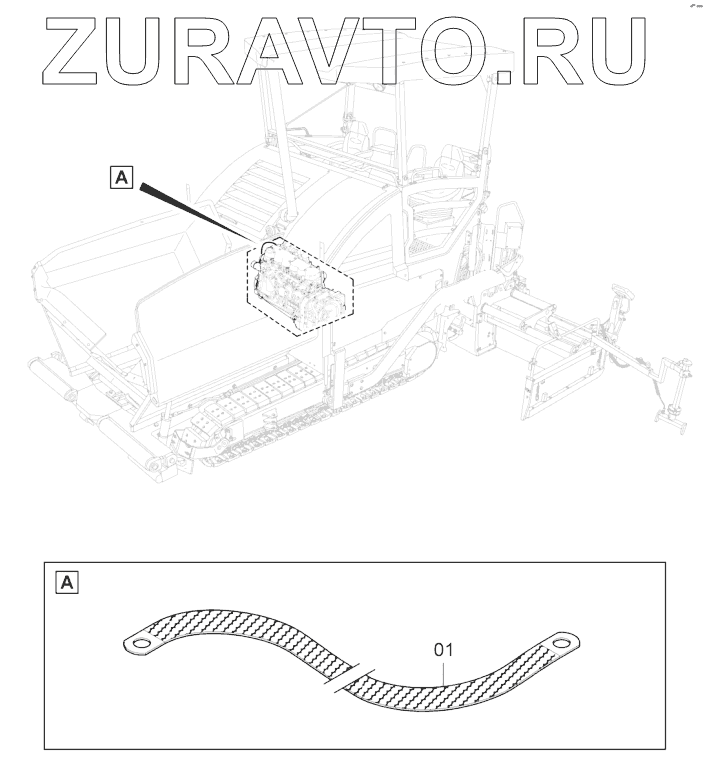 ZURAVTO.RU

A

A

01