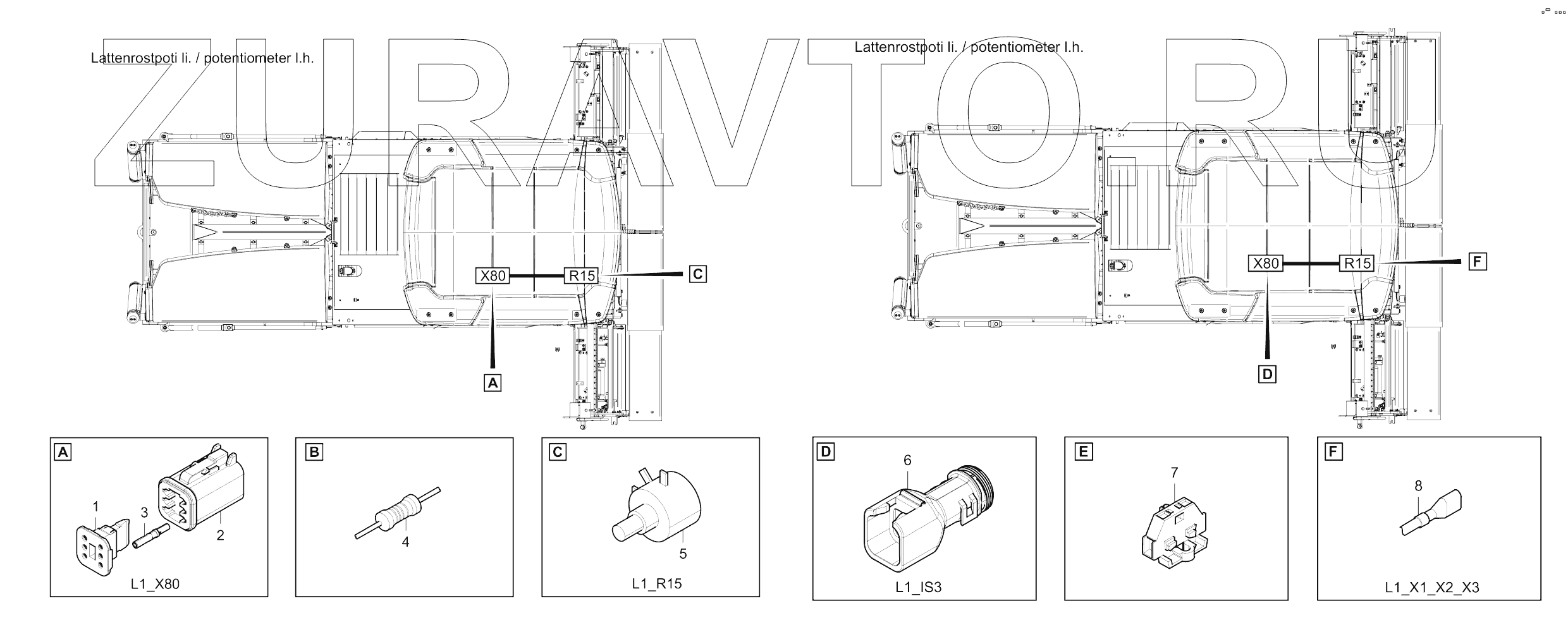 ZURAVTO.RU

Lattenrostpoti li. / potentiometer l.h.

X80
R15
C
A

Lattenrostpoti li. / potentiometer l.h.

X80
R15
F
D

A
1
3
2
L1_X80

B
4

C
5
L1_R15

D
6
L1_IS3

E
7

F
8
L1_X1_X2_X3