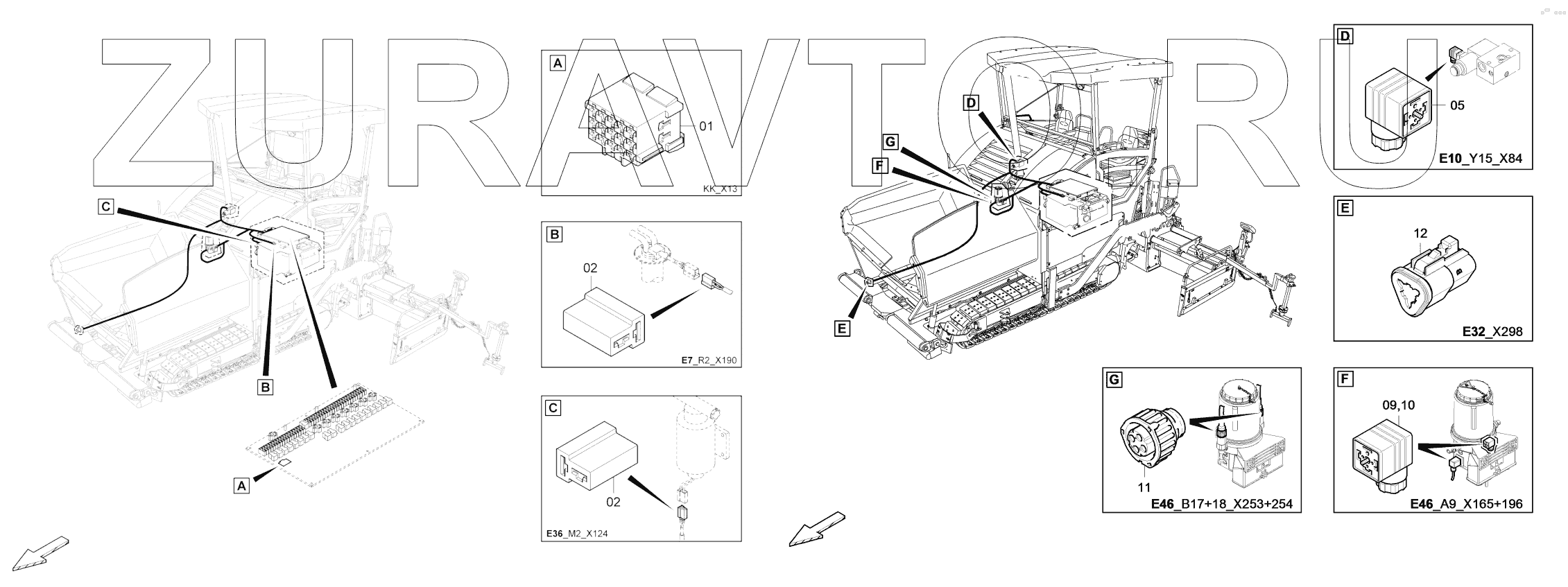 ZURAVTO.RU

C
B
A

A
01
KK_X13

B
02
E7_R2_X190

C
02
E36_M2_X124

D
G
F
E

D
05
E10_Y15_X84

E
12
E32_X298

G
11
E46_B17+18_X253+254

F
09,10
E46_A9_X165+196