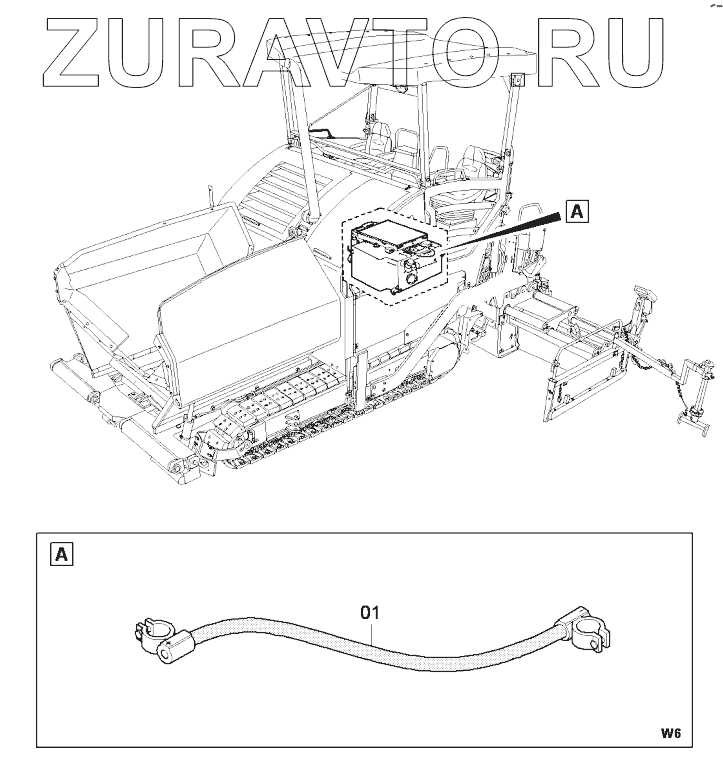 ZURAVTO.RU

A

A

01

W6