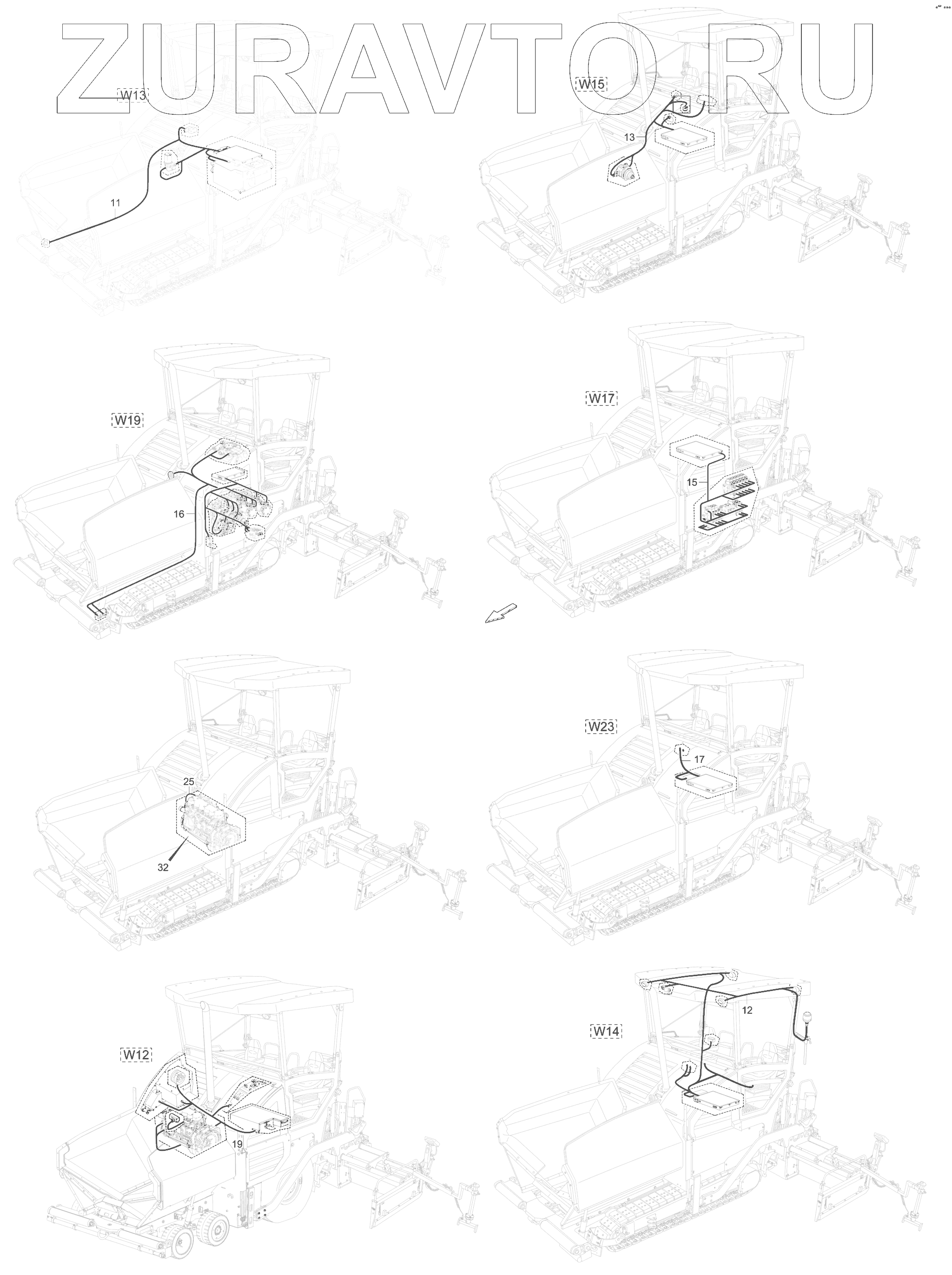 ZURAVTO.RU

W13

11

W15

13

W19

16

W17

15

25

32

W23

17

W12

19

W14

12