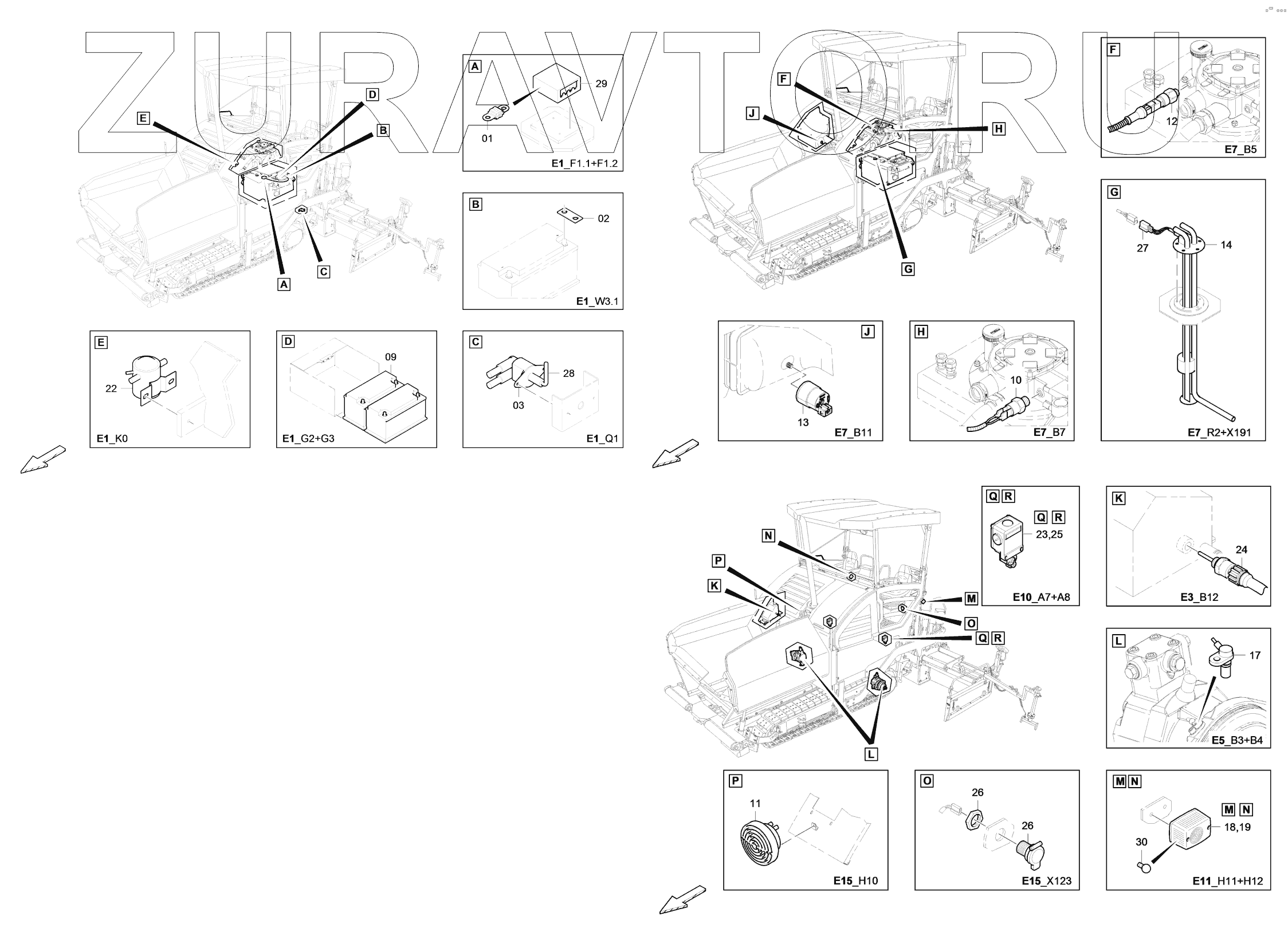 ZURAVTO.RU

E
D
B
A
C

A
29
01
E1_F1.1+F1.2

B
02
E1_W3.1

E
22
E1_K0

D
09
E1_G2+G3

C
28
03
E1_Q1

F
J
H
G

F
12
E7_B5

G
27
14
E7_R2+X191

J
13
E7_B11

H
10
E7_B7

N
P
K
M
O
Q R
L

Q R
Q R
23,25
E10_A7+A8

K
24
E3_B12

L
17
E5_B3+B4

P
11
E15_H10

O
26
26
E15_X123

M N
M N
18,19
30
E11_H11+H12