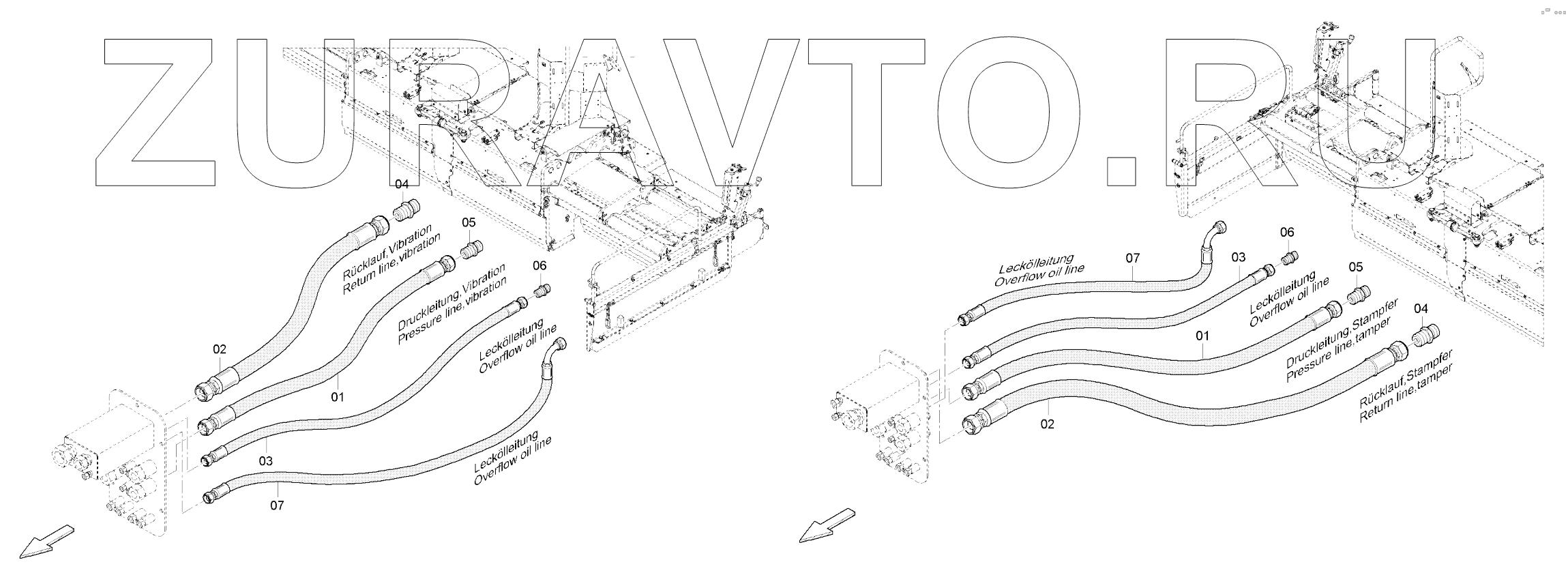 ZURAVTO.RU

04

Rücklauf,Vibration
Return line,vibration

05

Druckleitung,Vibration
Pressure line,vibration

06

Leckölleitung
Overflow oil line

02

01

03

Leckölleitung
Overflow oil line

07

Leckölleitung
Overflow oil line

07

03

06

Leckölleitung
Overflow oil line

05

01

Druckleitung,Stampfer
Pressure line,tamper

04

Rücklauf,Stampfer
Return line,tamper

02