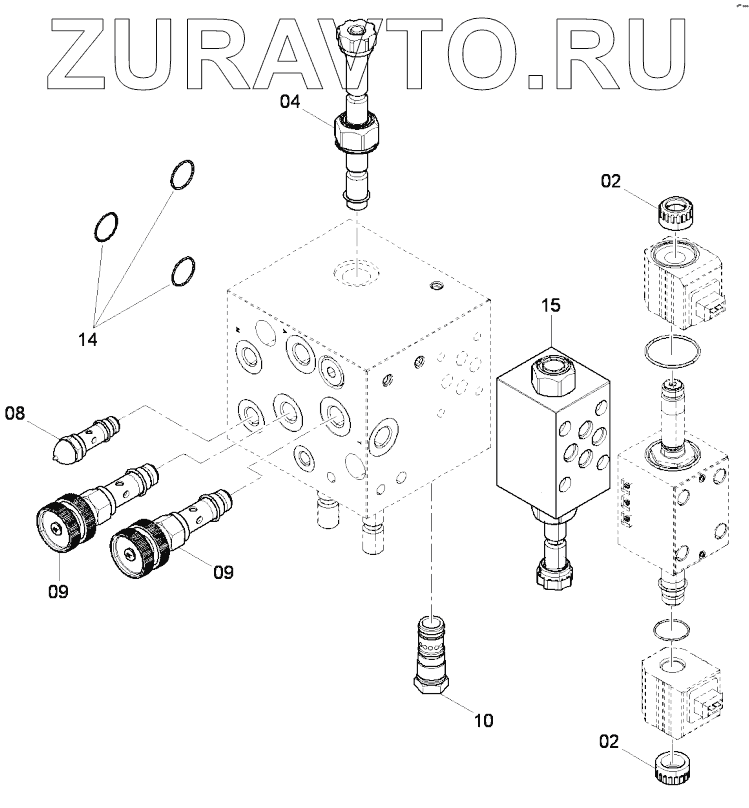 ZURAVTO.RU

04

02

14

15

08

09

09

10

02