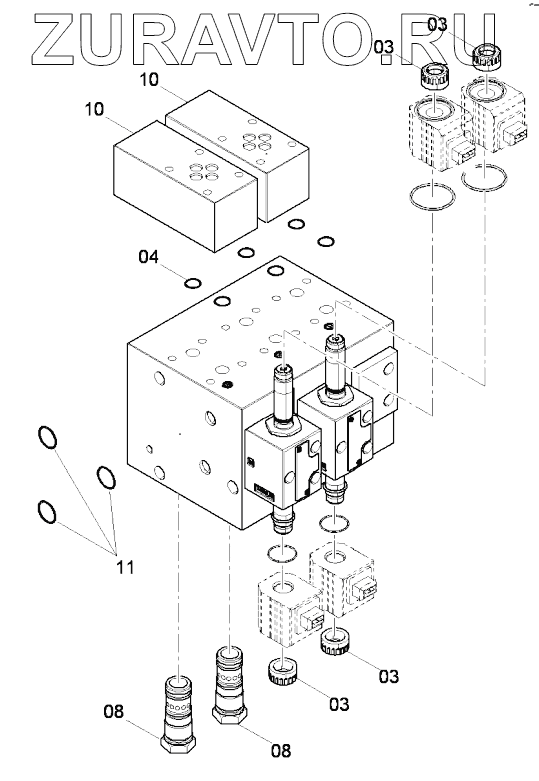 ZURAVTO.RU

03
03
10
10
04
11
03
03
08
08