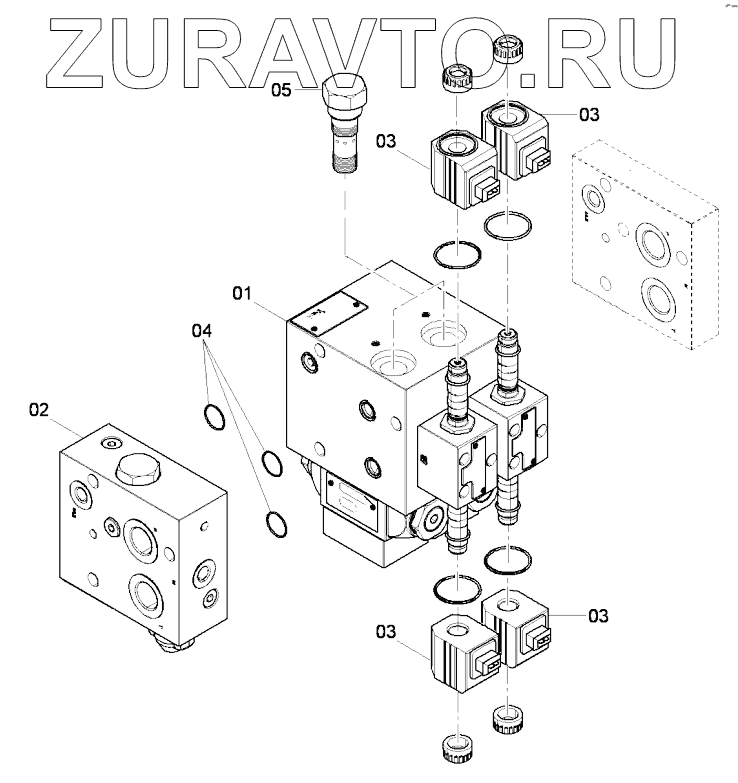 ZURAVTO.RU

05

03

03

01

04

02

03

03