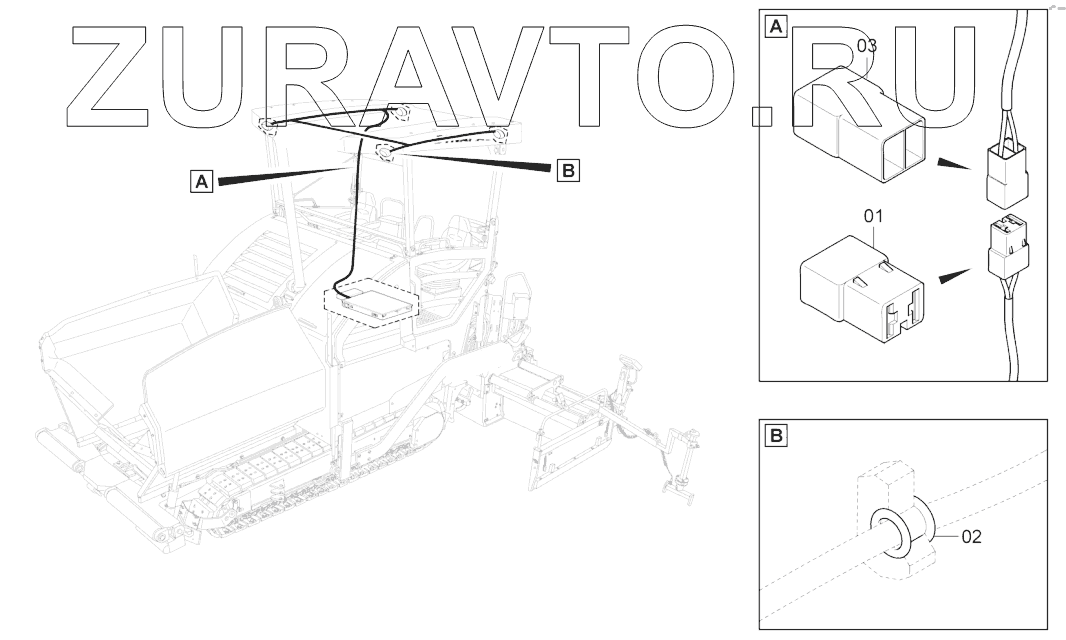 ZURAVTO.RU

A

B

A

03

01

B

02