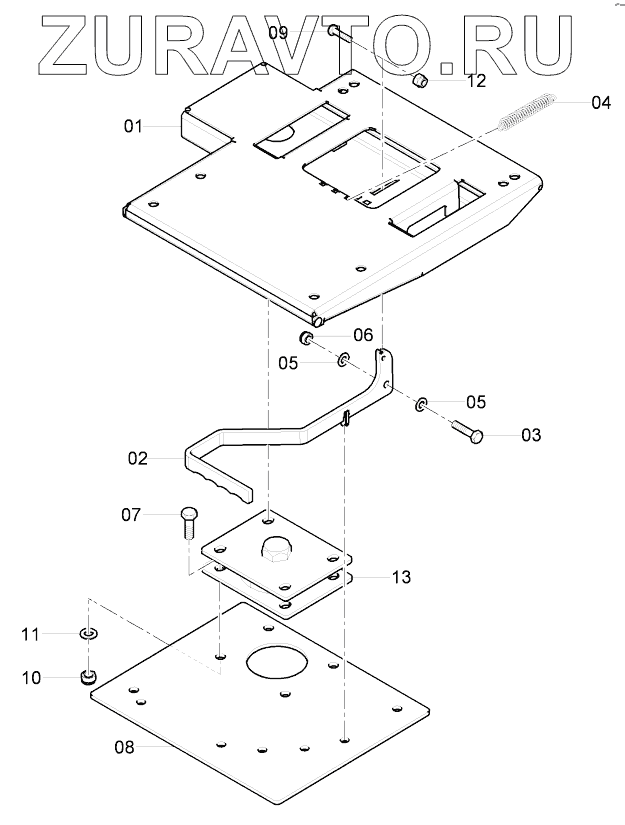 ZURAVTO.RU

09
12
04
01
06
05
05
03
02
07
13
11
10
08