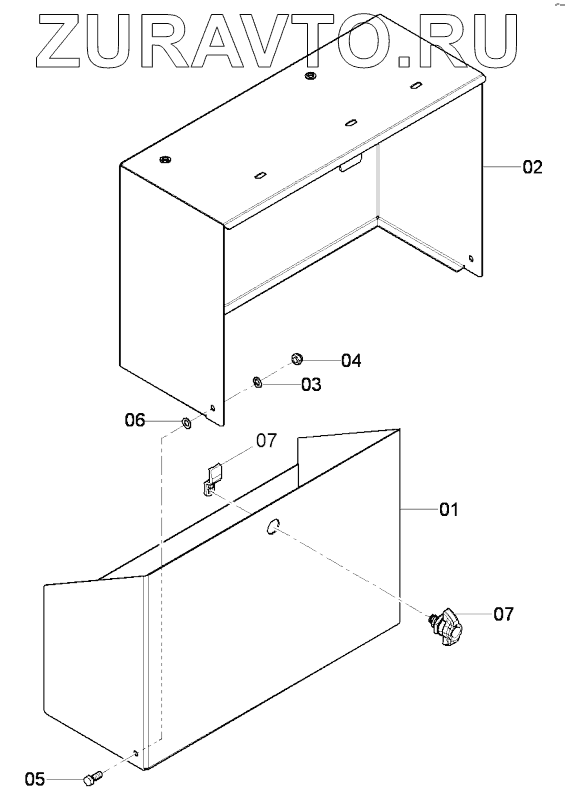 ZURAVTO.RU

02

04

03

06

07

01

07

05