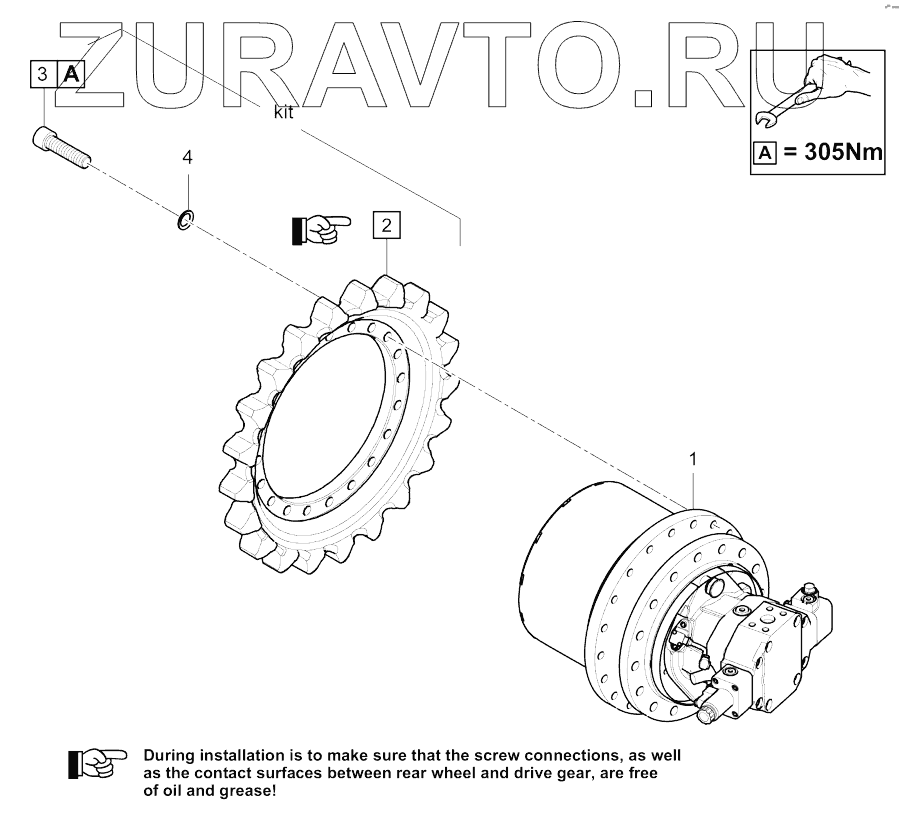 ZURAVTO.RU

3 A

kit

A = 305Nm

4

2

1

During installation is to make sure that the screw connections, as well as the contact surfaces between rear wheel and drive gear, are free of oil and grease!