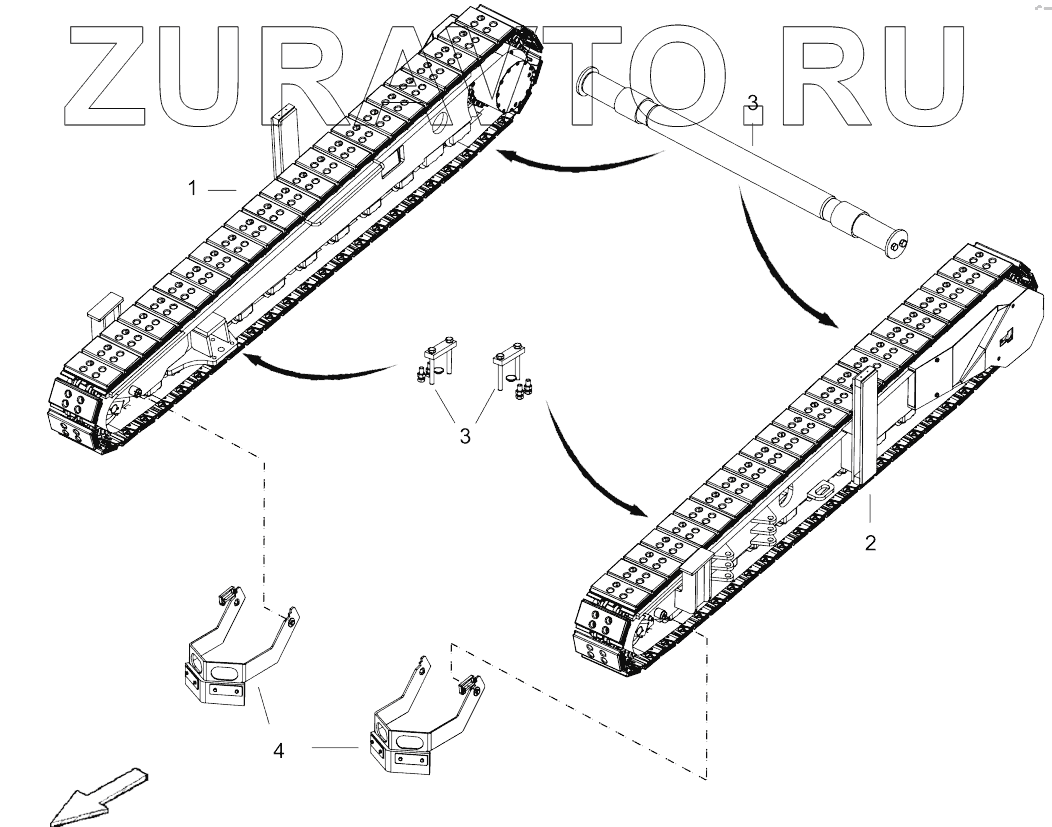 ZURAVTO.RU

3

1

3

2

4