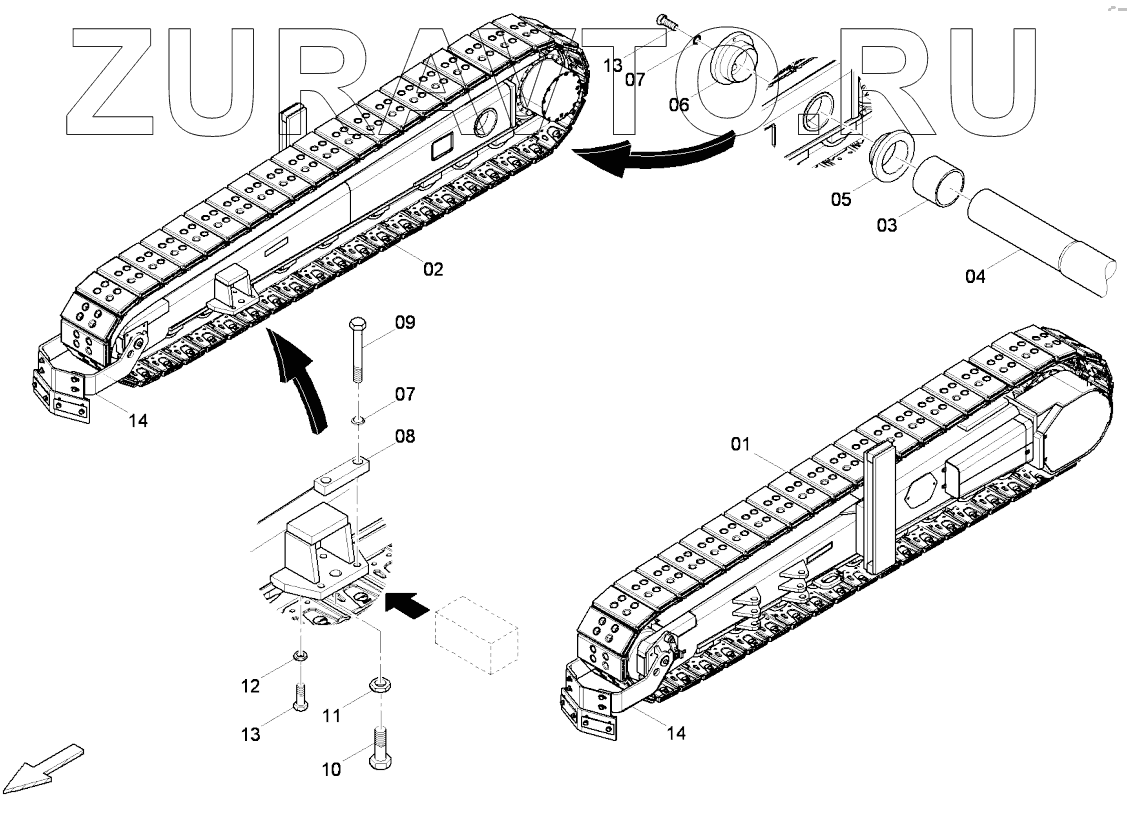 ZURAVTO.RU

13
07
06
05
03
04
02
09
07
08
14
01
12
13
11
10
14