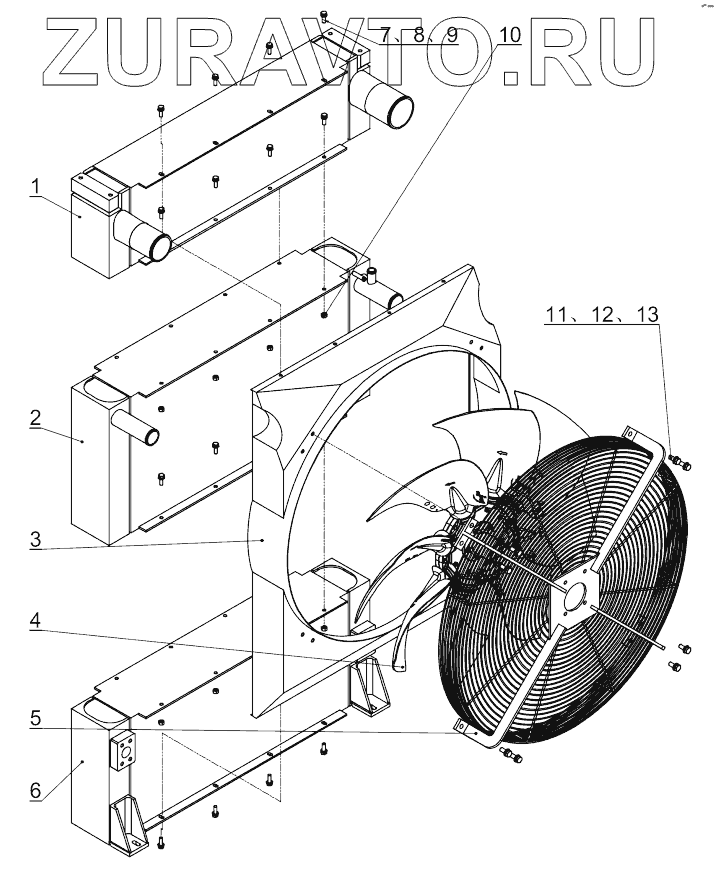 ZURAVTO.RU

7、8、9
10
1
11、12、13
2
3
4
5
6