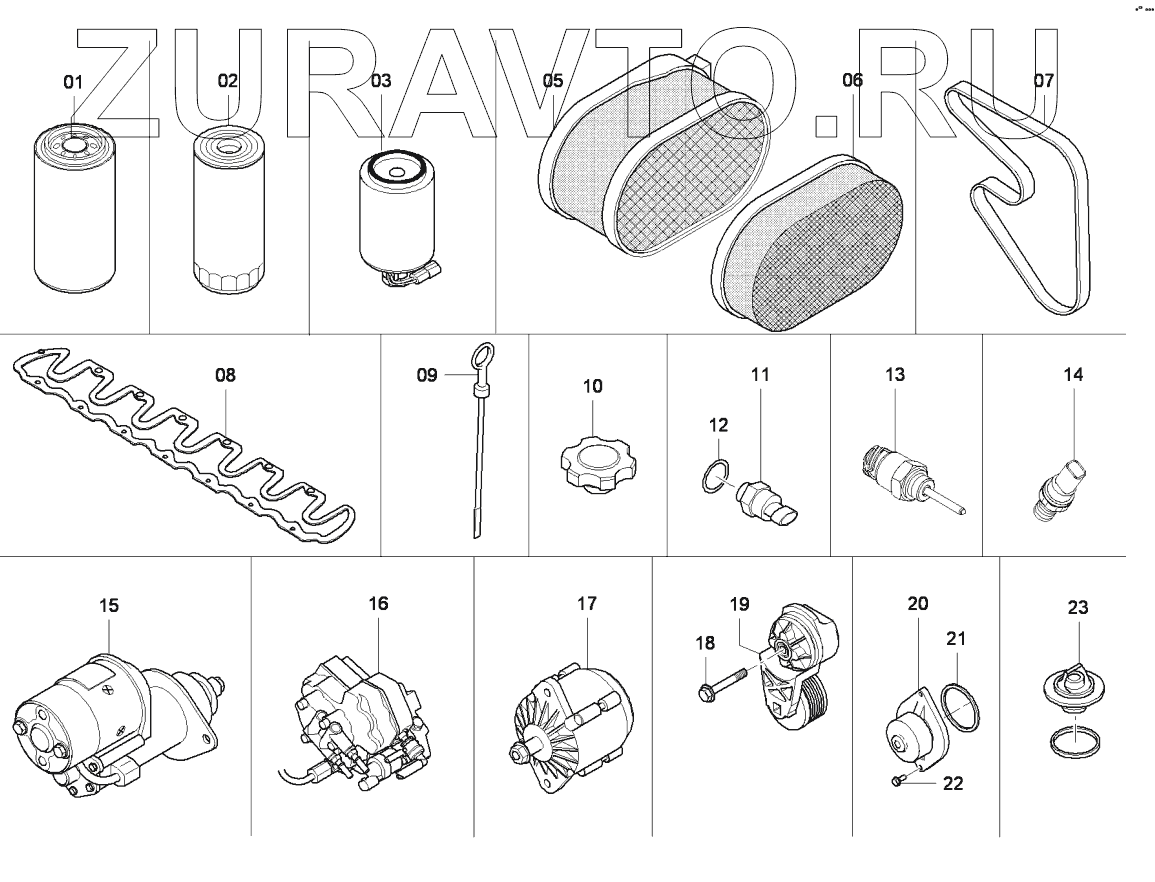 ZURAVTO.RU

01 02 03 05 06 07

08 09 10 11 12 13 14

15 16 17 18 19 20 21 22 23