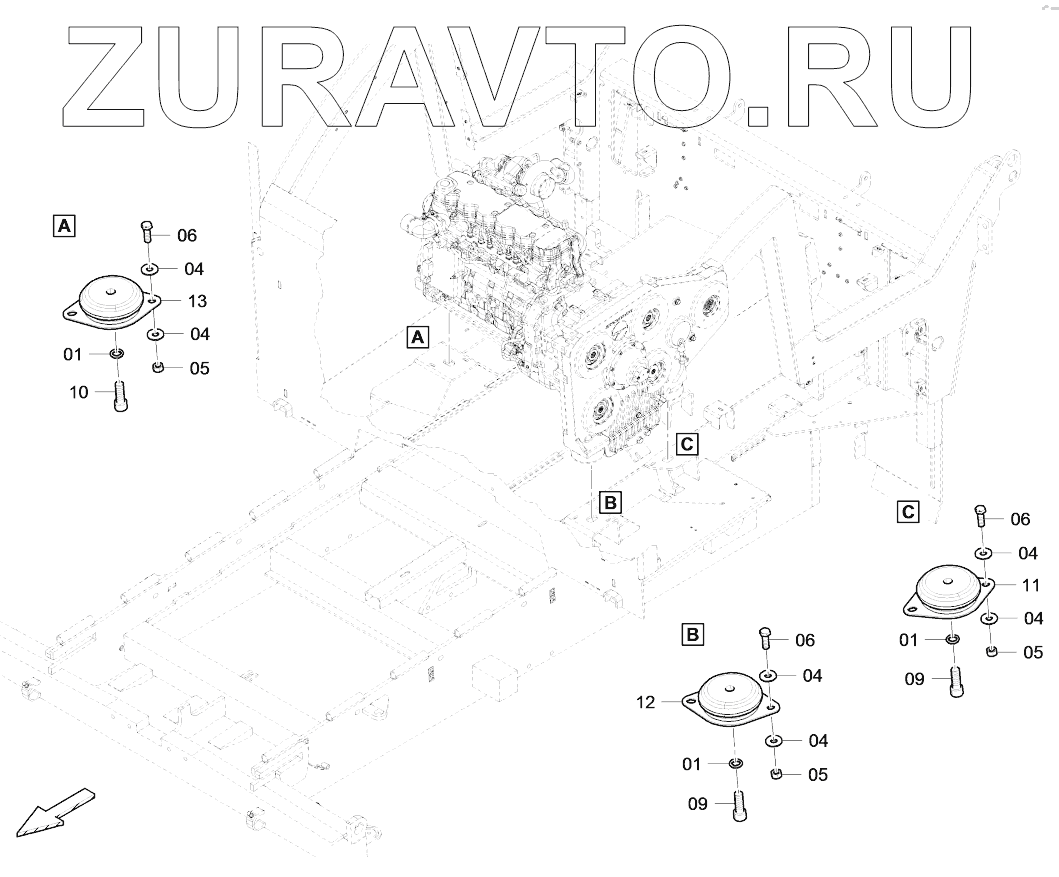 ZURAVTO.RU

A
06
04
13
04
01
05
10

A

C

B

C
06
04
11
04
01
05
09

B
06
04
12
04
01
05
09