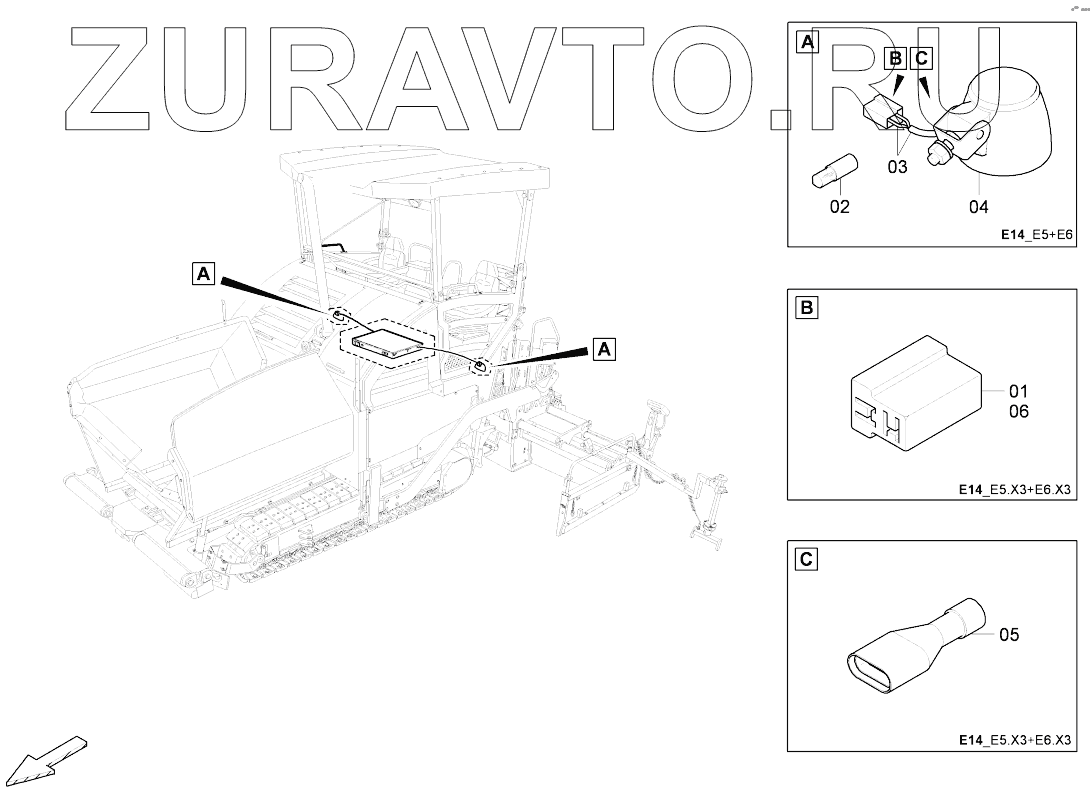 ZURAVTO.RU

A

A

A

B

C

03

02

04

E14_E5+E6

B

01
06

E14_E5.X3+E6.X3

C

05

E14_E5.X3+E6.X3