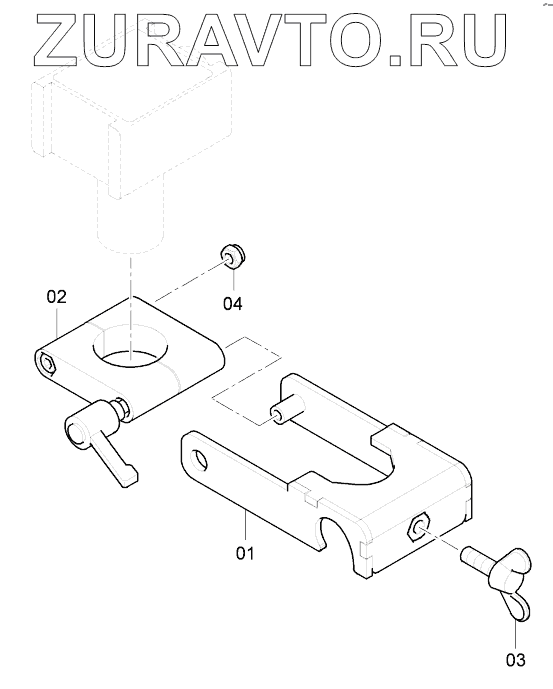 ZURAVTO.RU

04

02

01

03