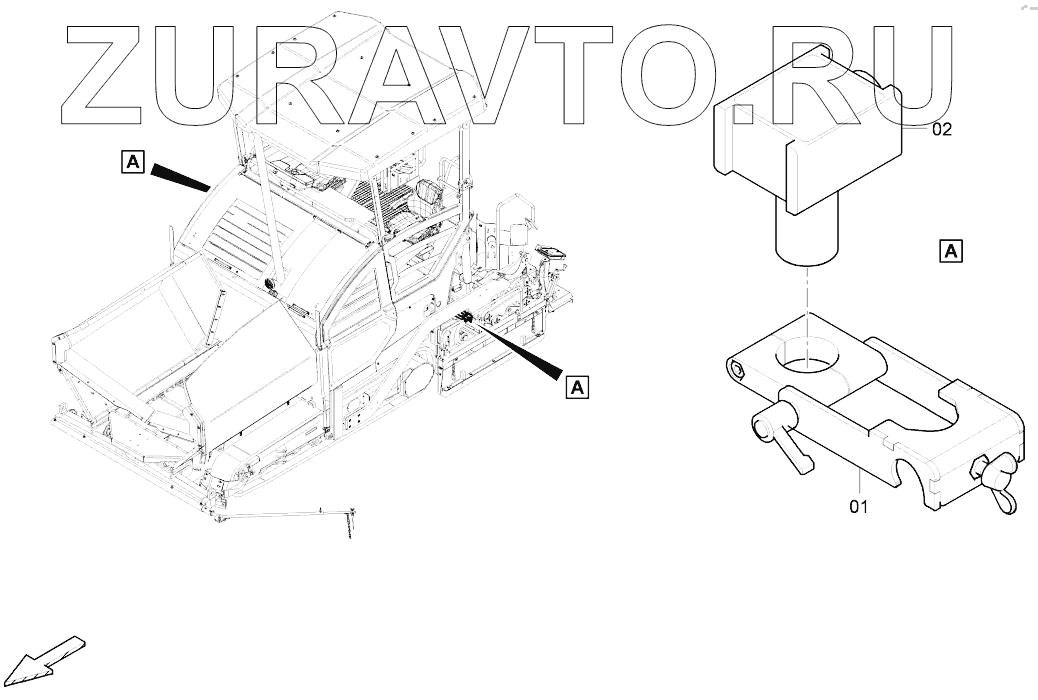 ZURAVTO.RU

A

02

A

A

01