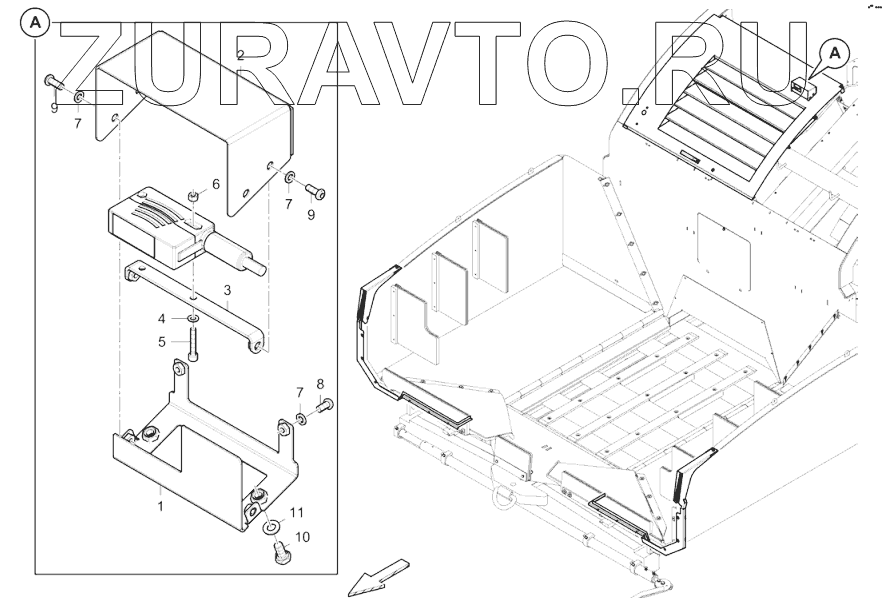 A
ZURAVTO.RU
A
2
9
7
6
7
9
3
4
5
7
8
1
11
10