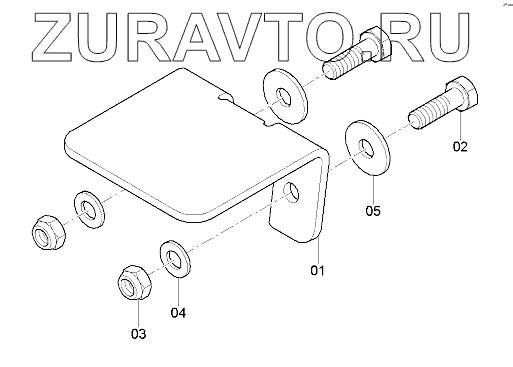 ZURAVTO.RU

02

05

01

04

03