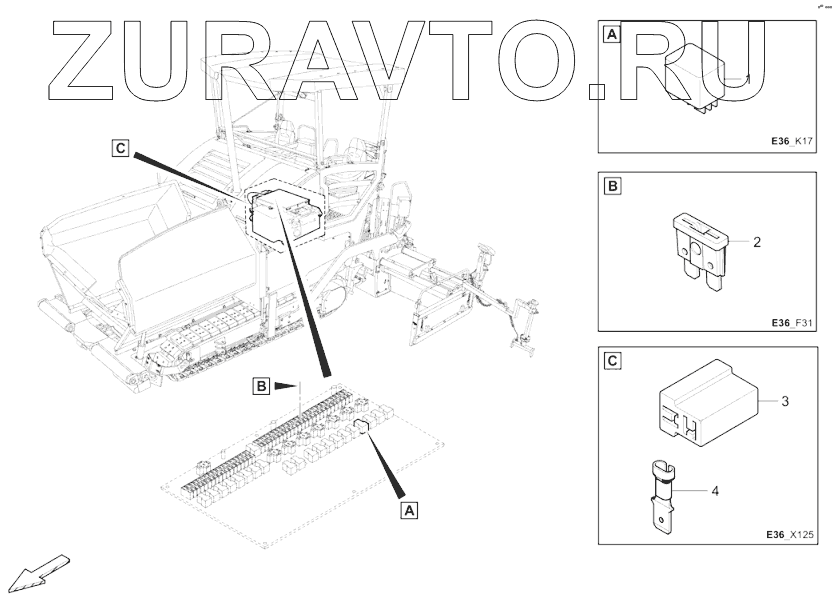 ZURAVTO.RU

C

B

A

A

E36_K17

B

2

E36_F31

C

3

4

E36_X125