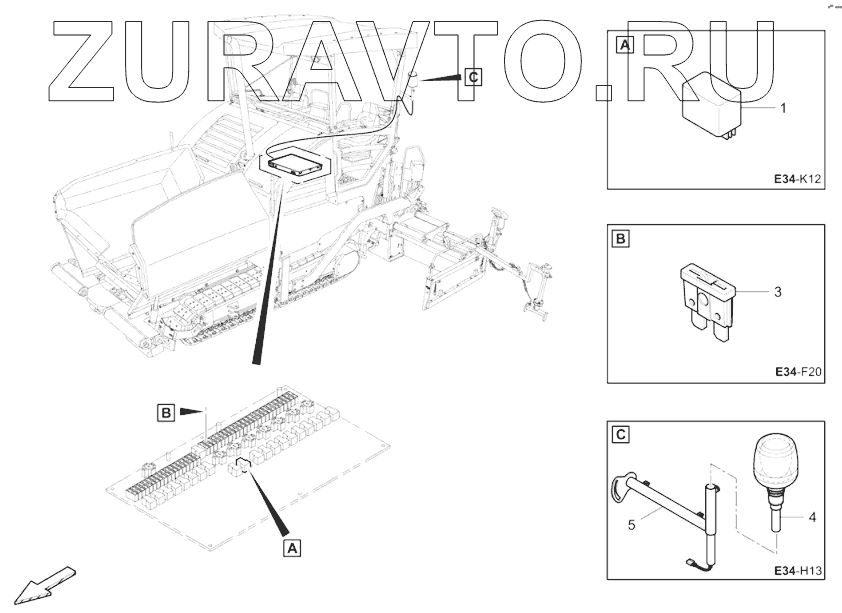 ZURAVTO.RU

C

B

A

A

1

E34-K12

B

3

E34-F20

C

5

4

E34-H13