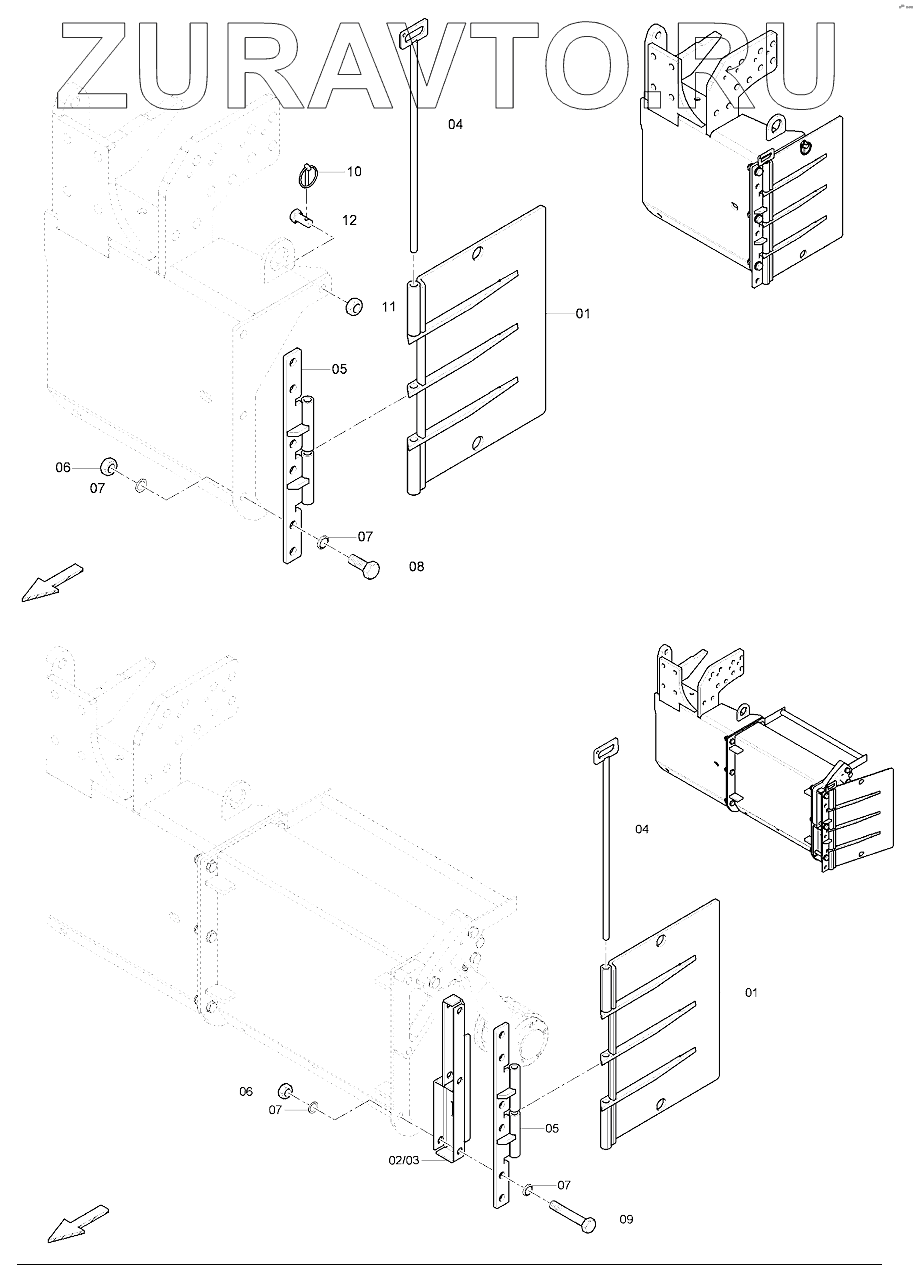 ZURAVTO.RU

04
10
12
11
01
05
06
07
07
08

04
01
06
07
05
02/03
07
09