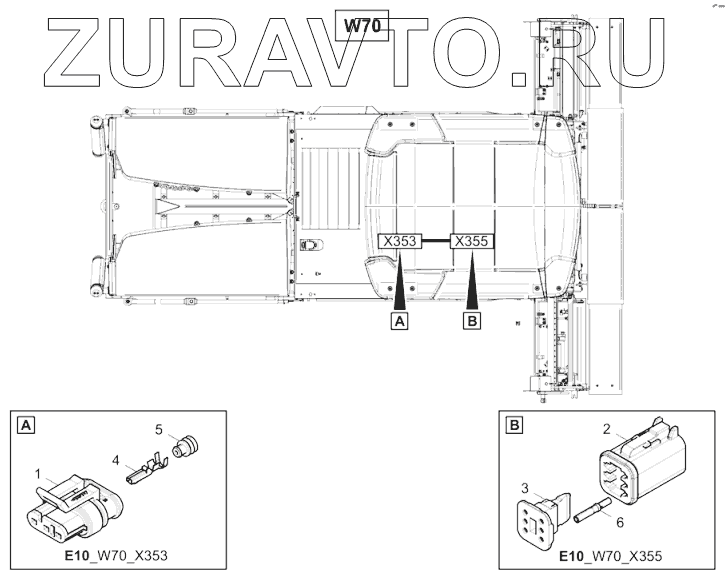 ZURAVTO.RU

W70

X353

X355

A

B

A

5

4

1

E10_W70_X353

B

2

3

6

E10_W70_X355