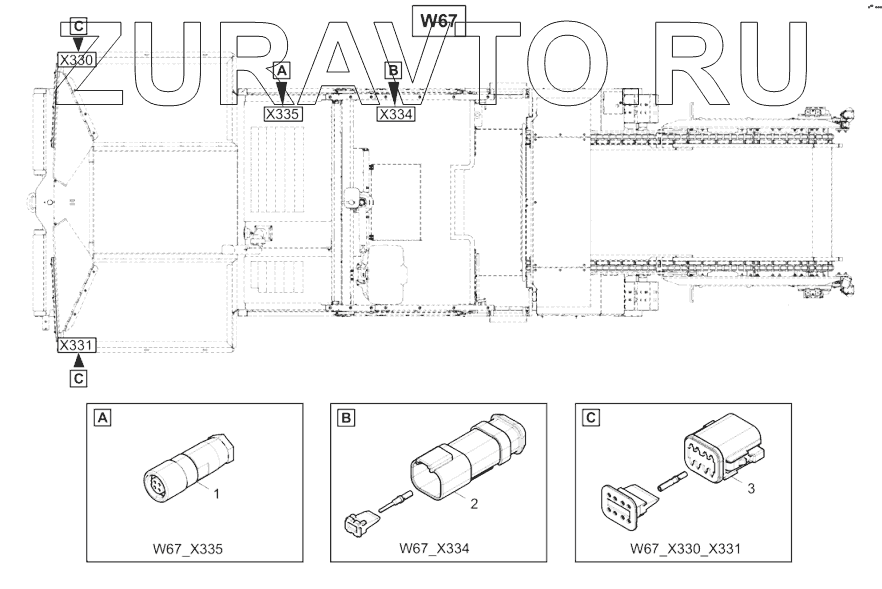 ZURAVTO.RU

W67

C
X330

A
X335

B
X334

X331
C

A
1
W67_X335

B
2
W67_X334

C
3
W67_X330_X331