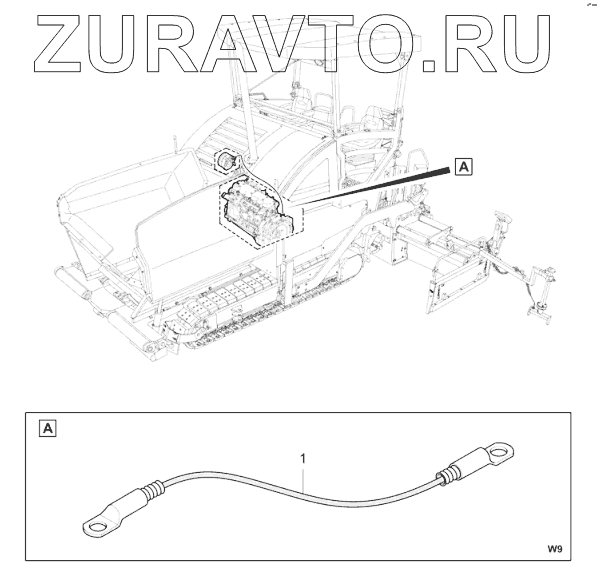 ZURAVTO.RU

A

A

1

W9