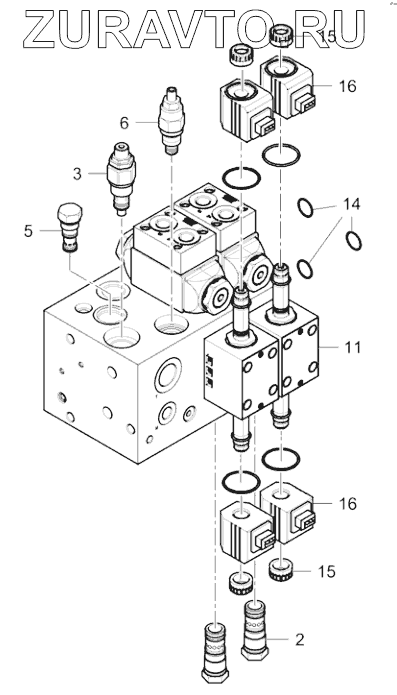 ZURAVTO.RU

15
16
6
3
14
5
11
16
15
2