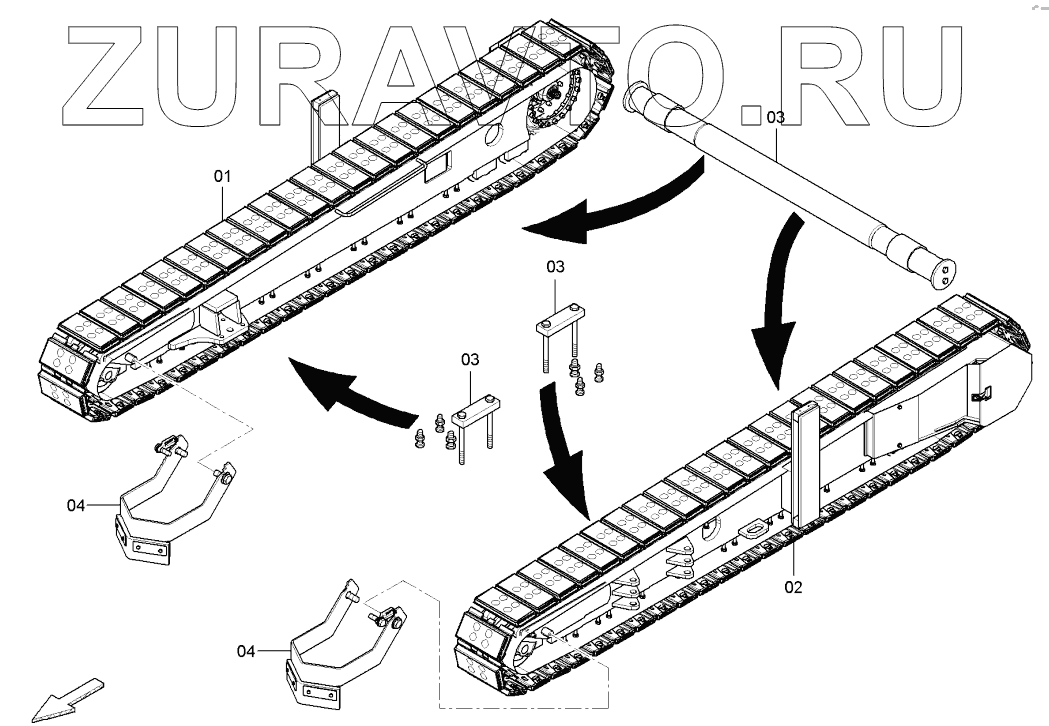 ZURAVTO.RU

03

01

03

03

04

02

04