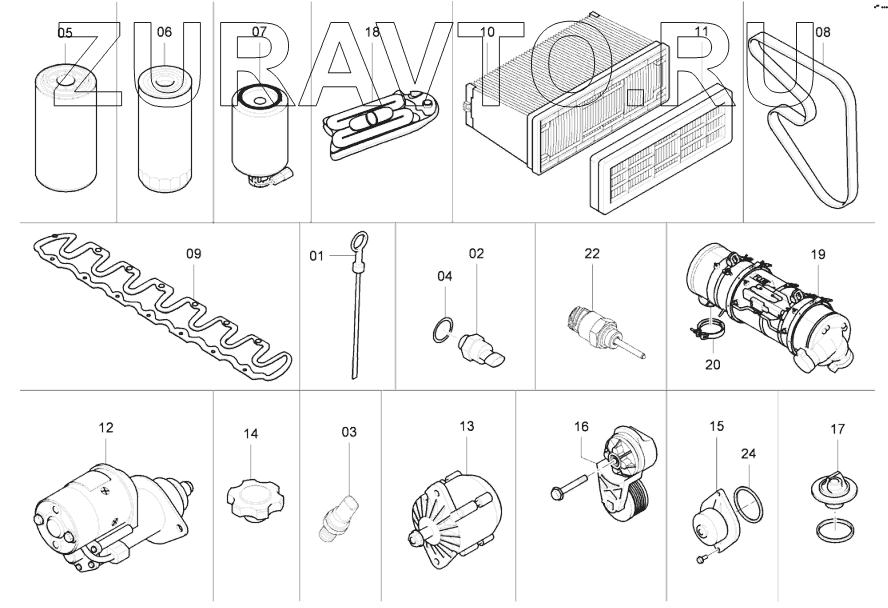 ZURAVTO.RU

05
06
07
18
10
11
08

09
01
04
02
22
19
20

12
14
03
13
16
15
24
17