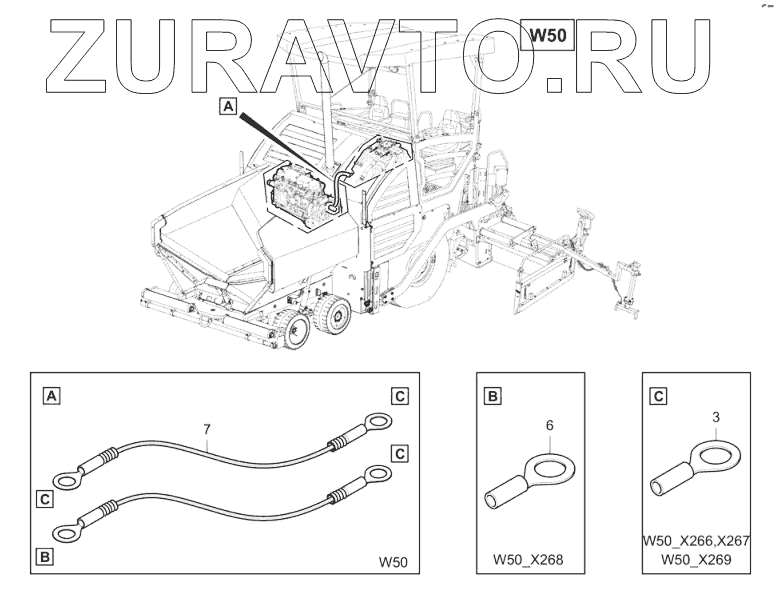 ZURAVTO.RU

W50

A

A

C

7

C

C

B

W50

B

6

W50_X268

C

3

W50_X266,X267
W50_X269