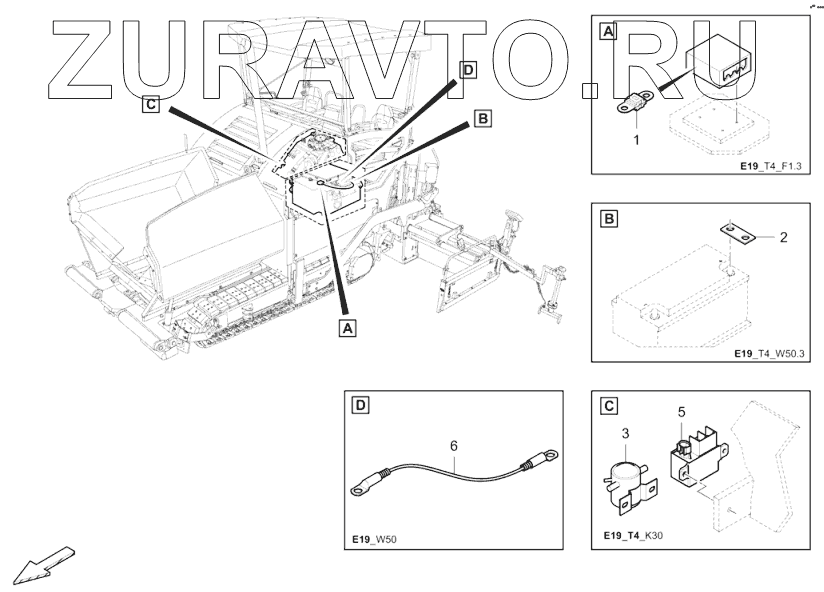 ZURAVTO.RU

C
D
B
A

A
1
E19_T4_F1.3

B
2
E19_T4_W50.3

D
6
E19_W50

C
3
5
E19_T4_K30