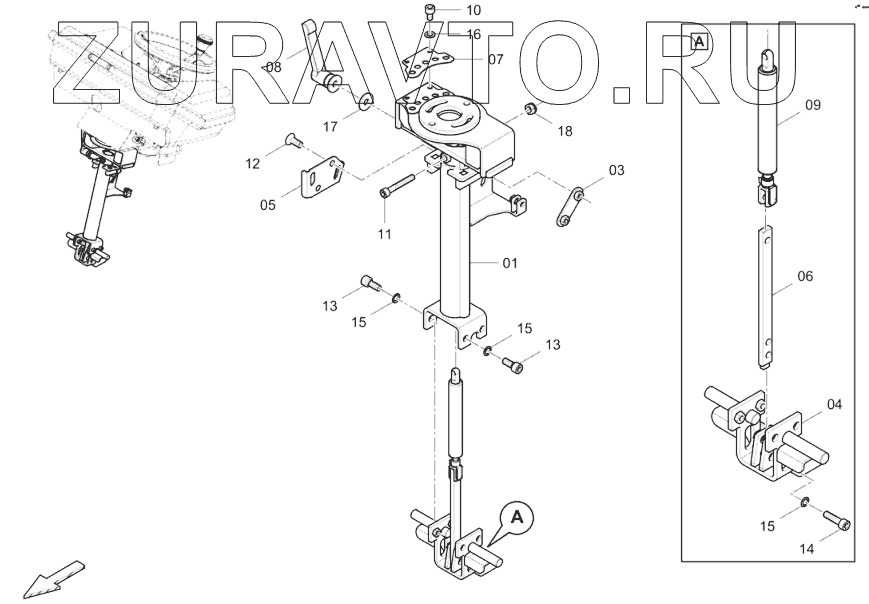 ZURAVTO.RU

10
16
08
07
17
18
12
05
11
03
01
13
15
15
13
A

A
09
06
04
15
14