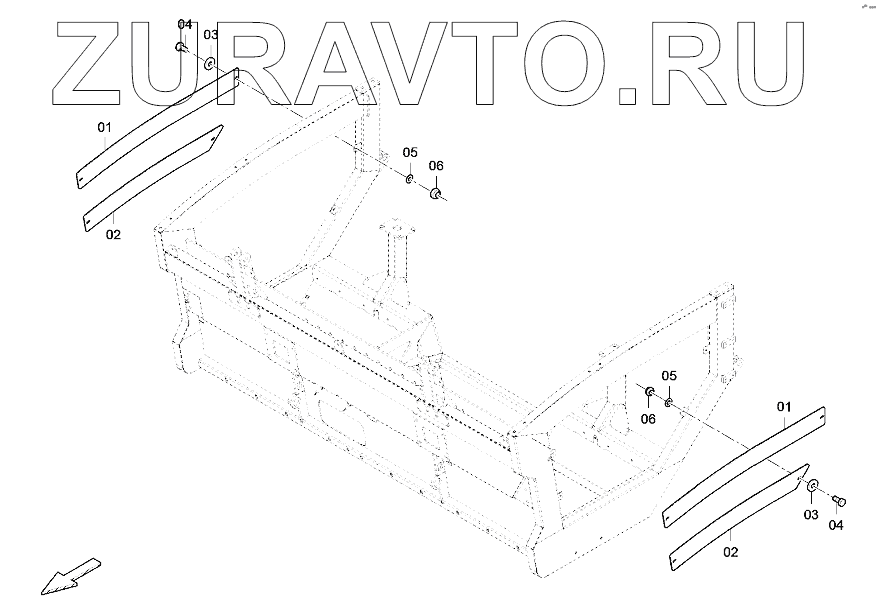 ZURAVTO.RU

04
03
01
02
05
06
05
06
01
03
04
02