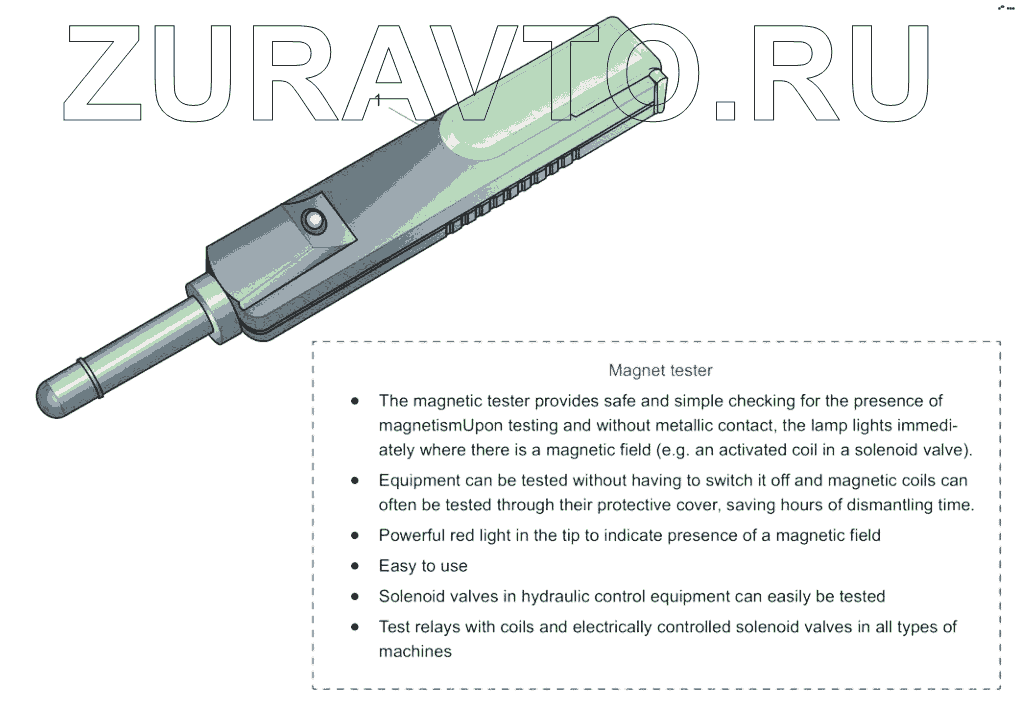 ZURAVTO.RU

1

Magnet tester

- The magnetic tester provides safe and simple checking for the presence of magnetismUpon testing and without metallic contact, the lamp lights immediately where there is a magnetic field (e.g. an activated coil in a solenoid valve).
- Equipment can be tested without having to switch it off and magnetic coils can often be tested through their protective cover, saving hours of dismantling time.
- Powerful red light in the tip to indicate presence of a magnetic field
- Easy to use
- Solenoid valves in hydraulic control equipment can easily be tested
- Test relays with coils and electrically controlled solenoid valves in all types of machines