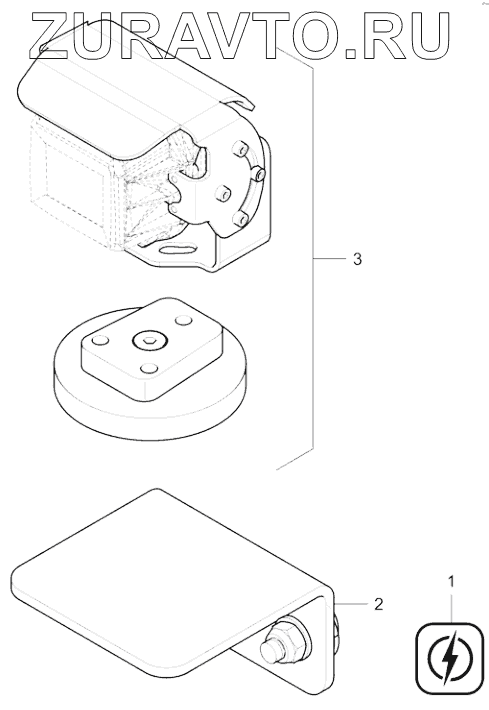 ZURAVTO.RU

3

2

1