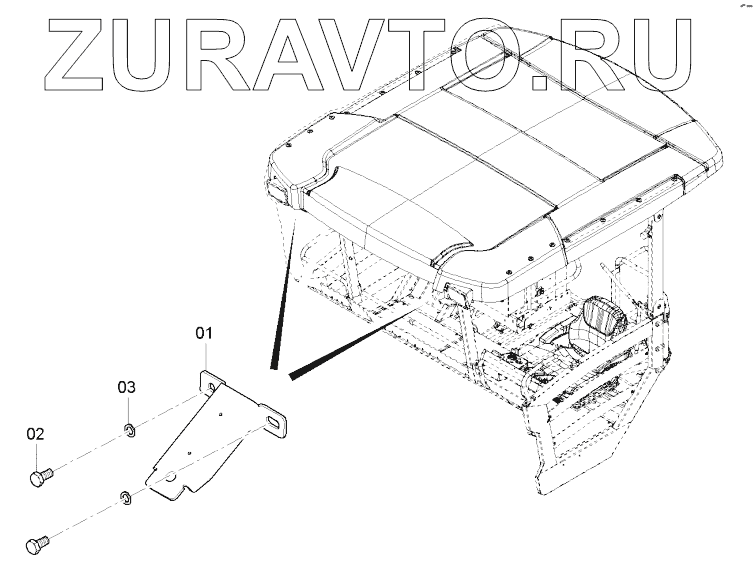 ZURAVTO.RU

01

03

02